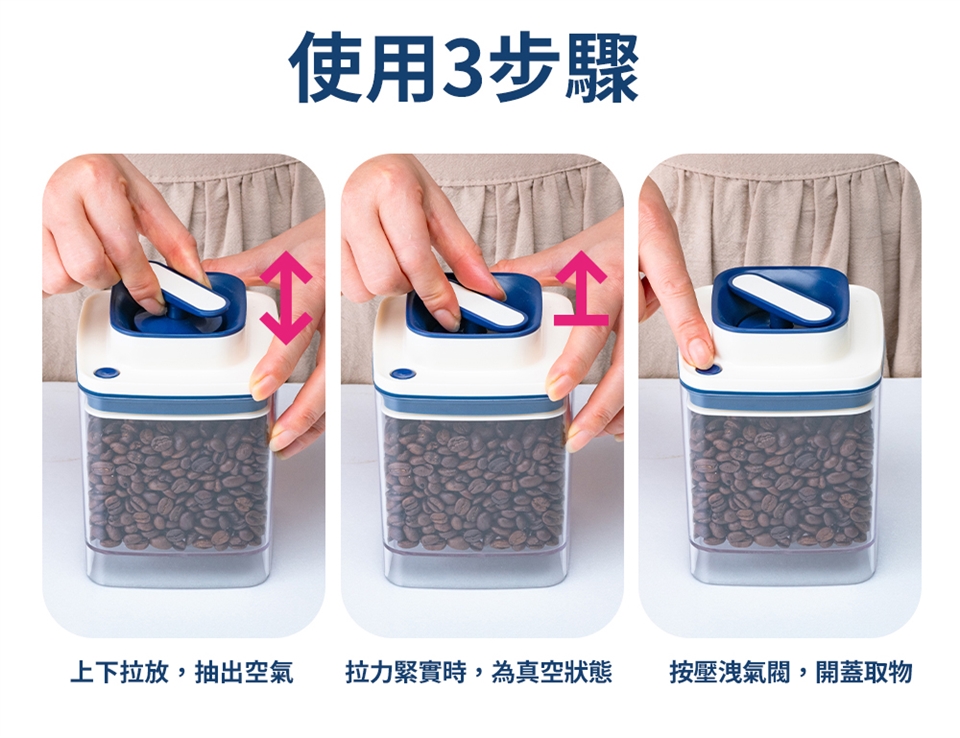 使用3步驟

上下拉放，抽出空氣

拉力緊實時，為真空狀態

按壓洩氣閥，開蓋取物