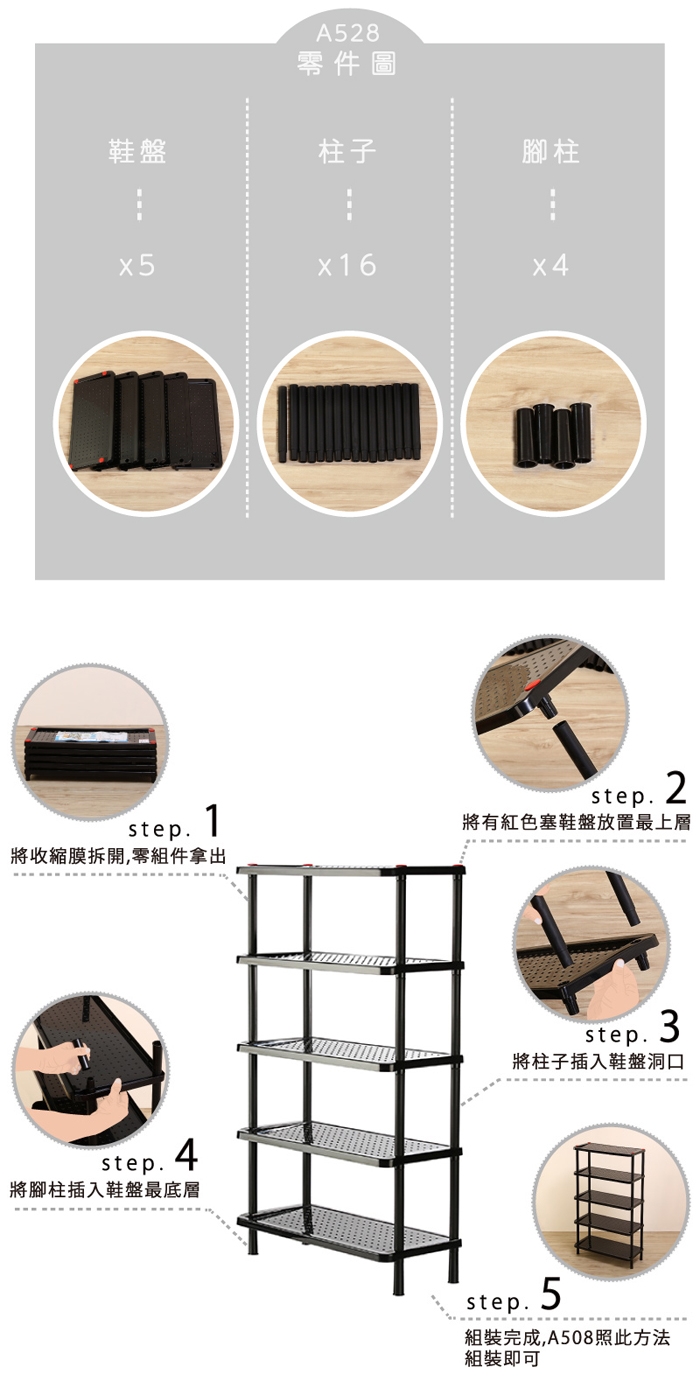 A528
零件圖

鞋盤

x5

柱子

x16

腳柱

x4

step. 1
將收縮膜拆開,零組件拿出

step. 2
將有紅色塞鞋盤放置最上層

step. 3
將柱子插入鞋盤洞口

step. 4
將腳柱插入鞋盤最底層

step. 5
組裝完成,A508照此方法組裝即可