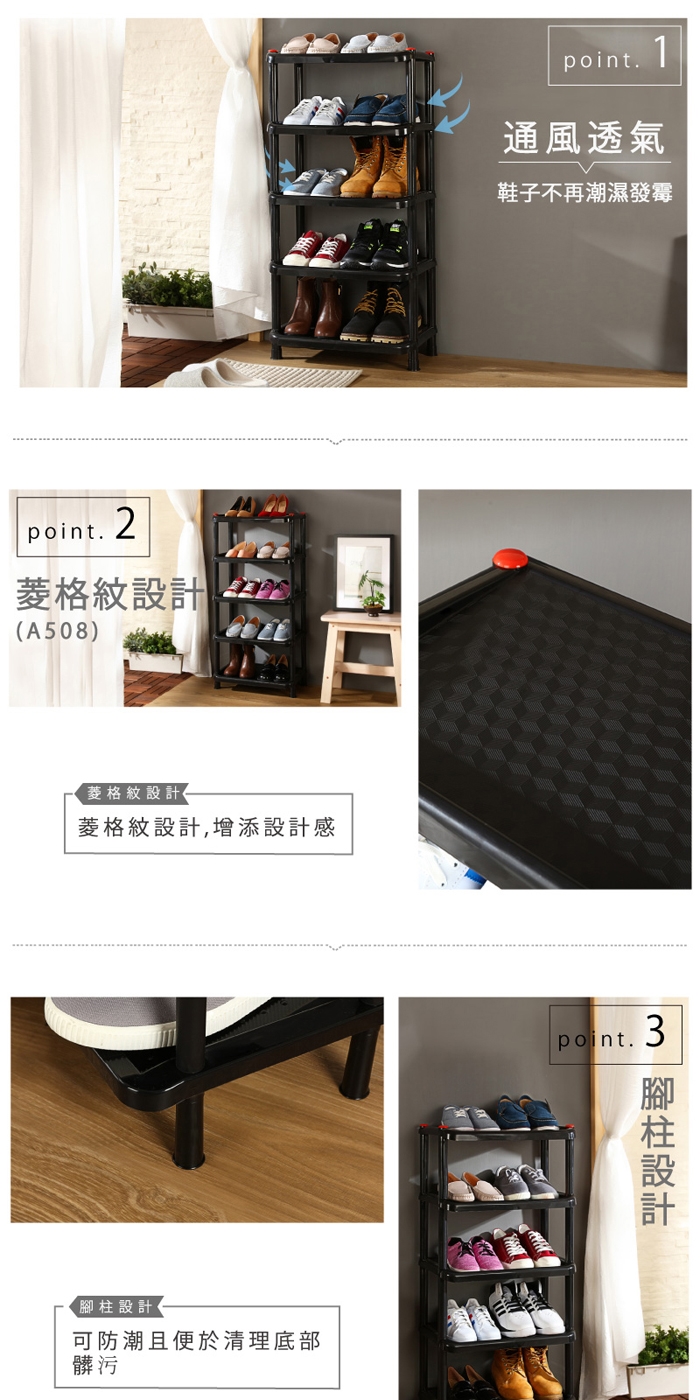 point. 1

通風透氣

鞋子不再潮濕發霉

point. 2

菱格紋設計

(A508)

菱格紋設計

菱格紋設計,增添設計感

point. 3

腳柱設計

腳柱設計

可防潮且便於清理底部髒污