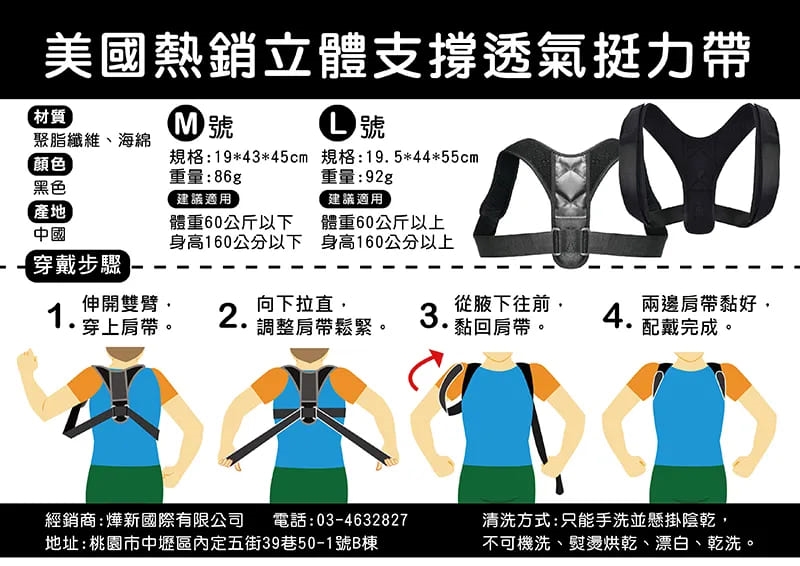 美國熱銷立體支撐透氣挺力帶

材質
聚脂纖維、海綿
顏色
黑色
產地
中國

M號
規格:19*43*45cm
重量:86g
建議適用
體重60公斤以下
身高160公分以下

L號
規格:19.5*44*55cm
重量:92g
建議適用
體重60公斤以上
身高160公分以上

穿戴步驟

1. 伸開雙臂，穿上肩帶。

2. 向下拉直，調整肩帶鬆緊。

3. 從腋下往前，黏回肩帶。

4. 兩邊肩帶黏好，配戴完成。

經銷商:燁新國際有限公司　電話:03-4632827
地址:桃園市中壢區內定五街39巷50-1號B棟

清洗方式:只能手洗並懸掛陰乾，不可機洗、熨燙烘乾、漂白、乾洗。