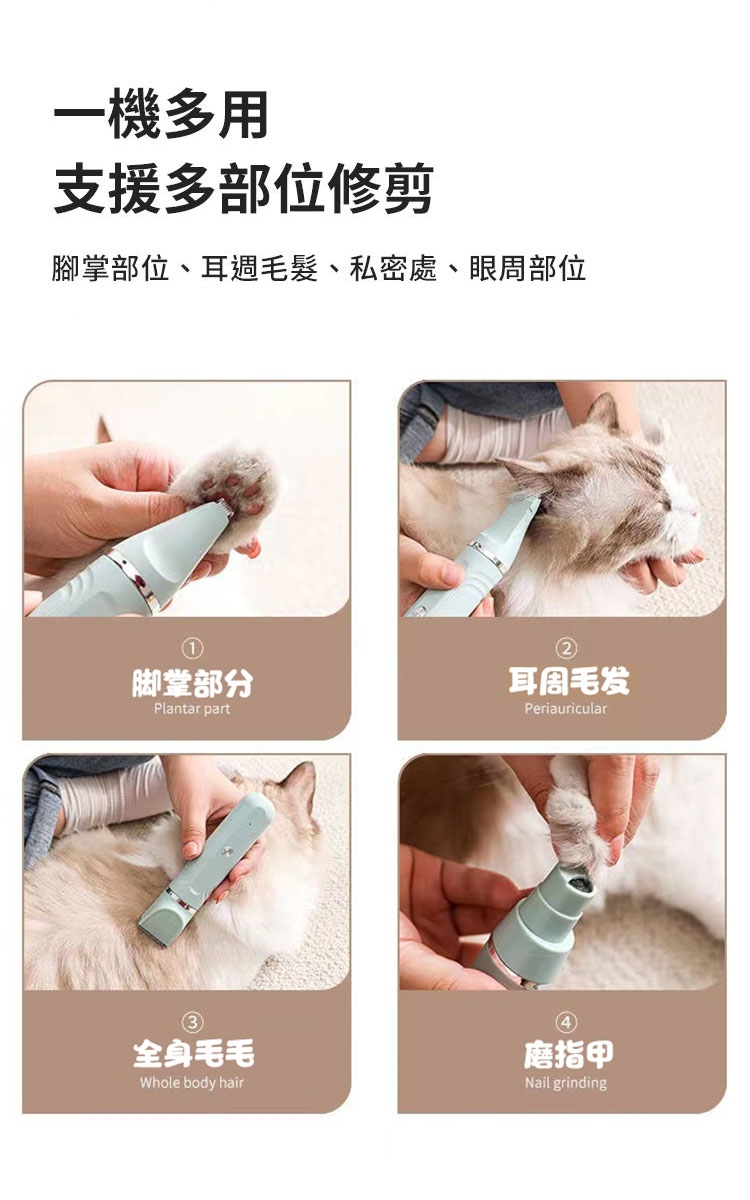 一機多用
支援多部位修剪

腳掌部位、耳週毛髮、私密處、眼周部位

①
脚掌部分
Plantar part

②
耳周毛发
Periauricular

③
全身毛毛
Whole body hair

④
磨指甲
Nail grinding