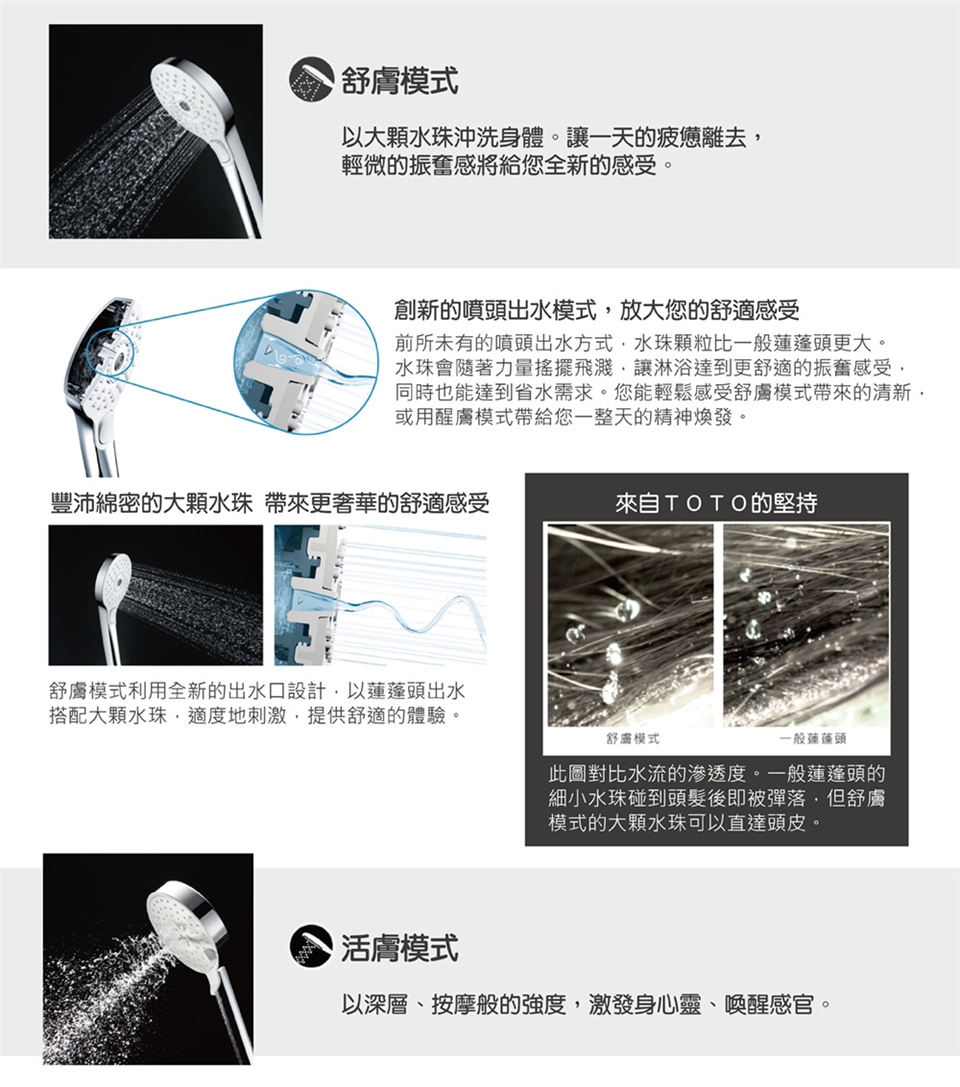 舒膚模式

以大顆水珠沖洗身體。讓一天的疲憊離去，輕微的振奮感將給您全新的感受。

創新的噴頭出水模式，放大您的舒適感受

前所未有的噴頭出水方式，水珠顆粒比一般蓮蓬頭更大。水珠會隨著力量搖擺飛濺，讓淋浴達到更舒適的振奮感受，同時也能達到省水需求。您能輕鬆感受舒膚模式帶來的清新，或用醒膚模式帶給您一整天的精神煥發。

豐沛綿密的大顆水珠 帶來更奢華的舒適感受

舒膚模式利用全新的出水口設計，以蓮蓬頭出水搭配大顆水珠，適度地刺激，提供舒適的體驗。

來自TOTO的堅持

舒膚模式

一般蓮蓬頭

此圖對比水流的滲透度。一般蓮蓬頭的細小水珠碰到頭髮後即被彈落，但舒膚模式的大顆水珠可以直達頭皮。

活膚模式

以深層、按摩般的強度，激發身心靈、喚醒感官。