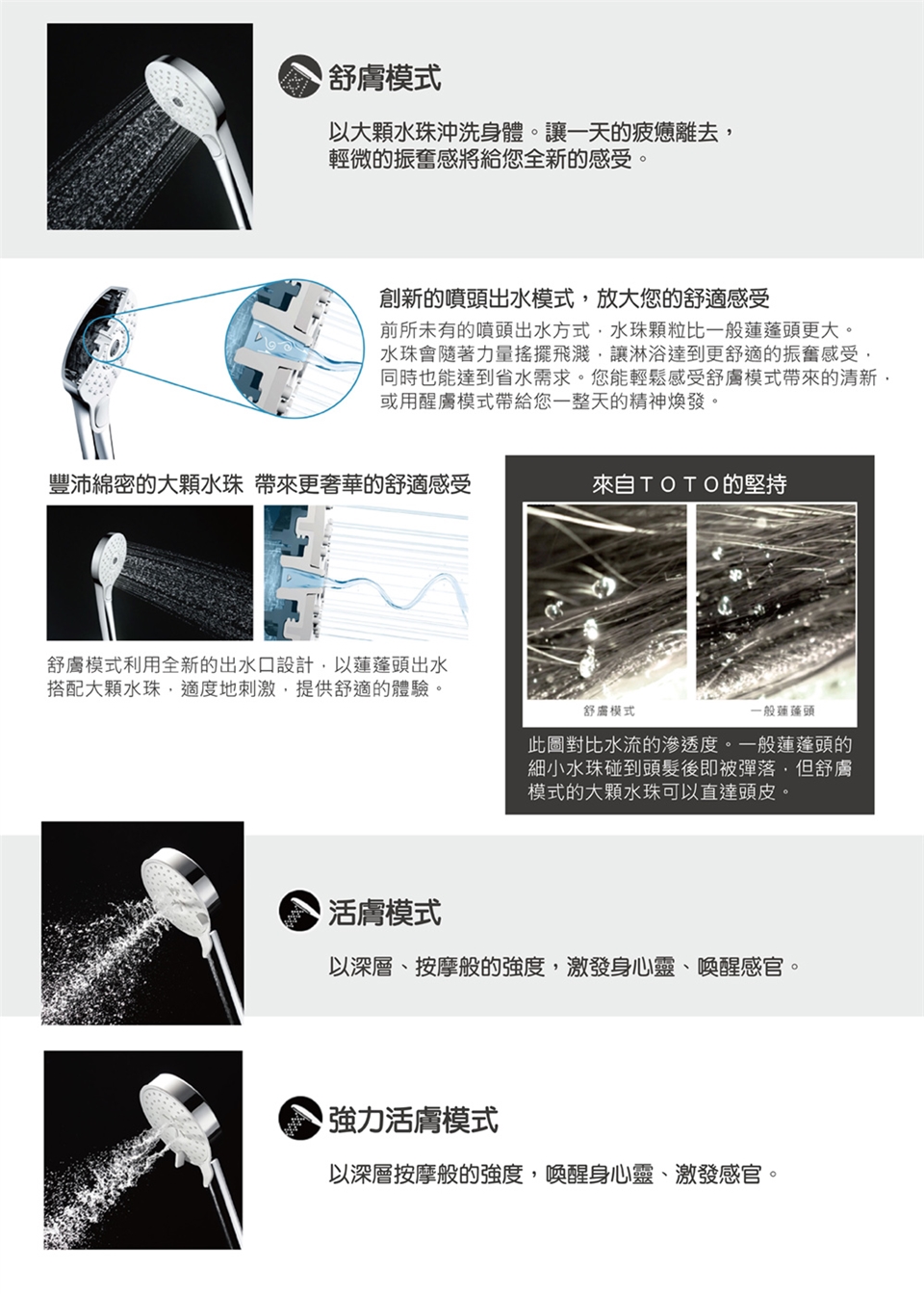 舒膚模式

以大顆水珠沖洗身體。讓一天的疲憊離去，輕微的振奮感將給您全新的感受。

創新的噴頭出水模式，放大您的舒適感受

前所未有的噴頭出水方式，水珠顆粒比一般蓮蓬頭更大。水珠會隨著力量搖擺飛濺，讓淋浴達到更舒適的振奮感受，同時也能達到省水需求。您能輕鬆感受舒膚模式帶來的清新，或用醒膚模式帶給您一整天的精神煥發。

豐沛綿密的大顆水珠 帶來更奢華的舒適感受

舒膚模式利用全新的出水口設計，以蓮蓬頭出水搭配大顆水珠，適度地刺激，提供舒適的體驗。

來自TOTO的堅持

舒膚模式

一般蓮蓬頭

此圖對比水流的滲透度。一般蓮蓬頭的細小水珠碰到頭髮後即被彈落，但舒膚模式的大顆水珠可以直達頭皮。

活膚模式

以深層、按摩般的強度，激發身心靈、喚醒感官。

強力活膚模式

以深層按摩般的強度，喚醒身心靈、激發感官。