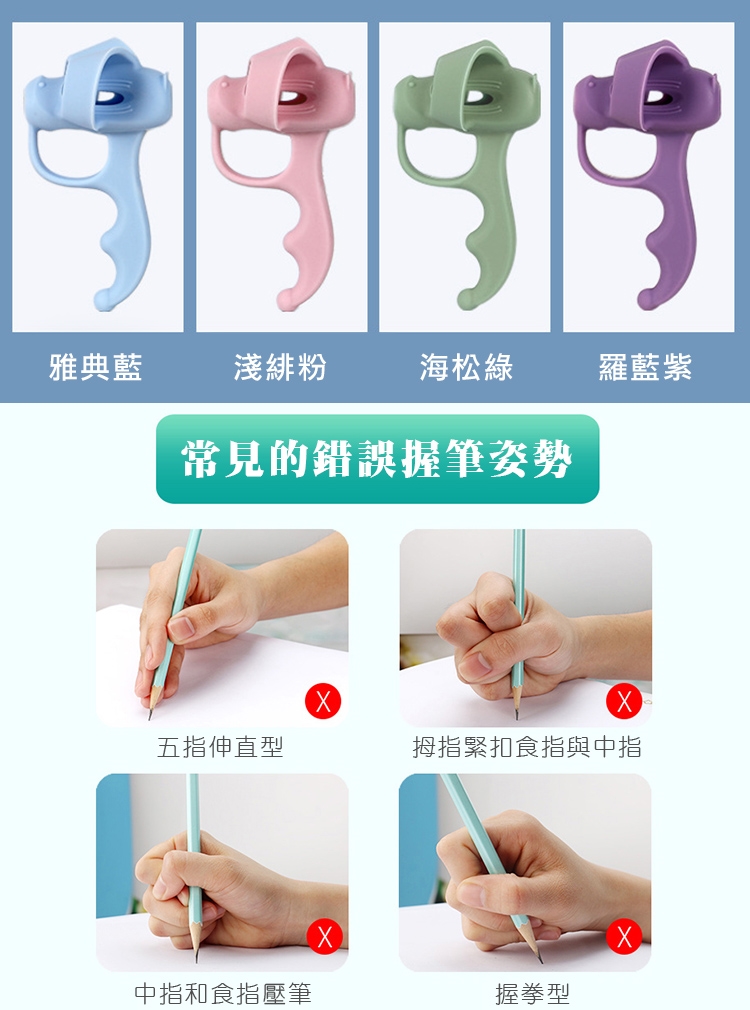 雅典藍　淺緋粉　海松綠　羅藍紫

常見的錯誤握筆姿勢

X
五指伸直型

X
拇指緊扣食指與中指

X
中指和食指壓筆

X
握拳型