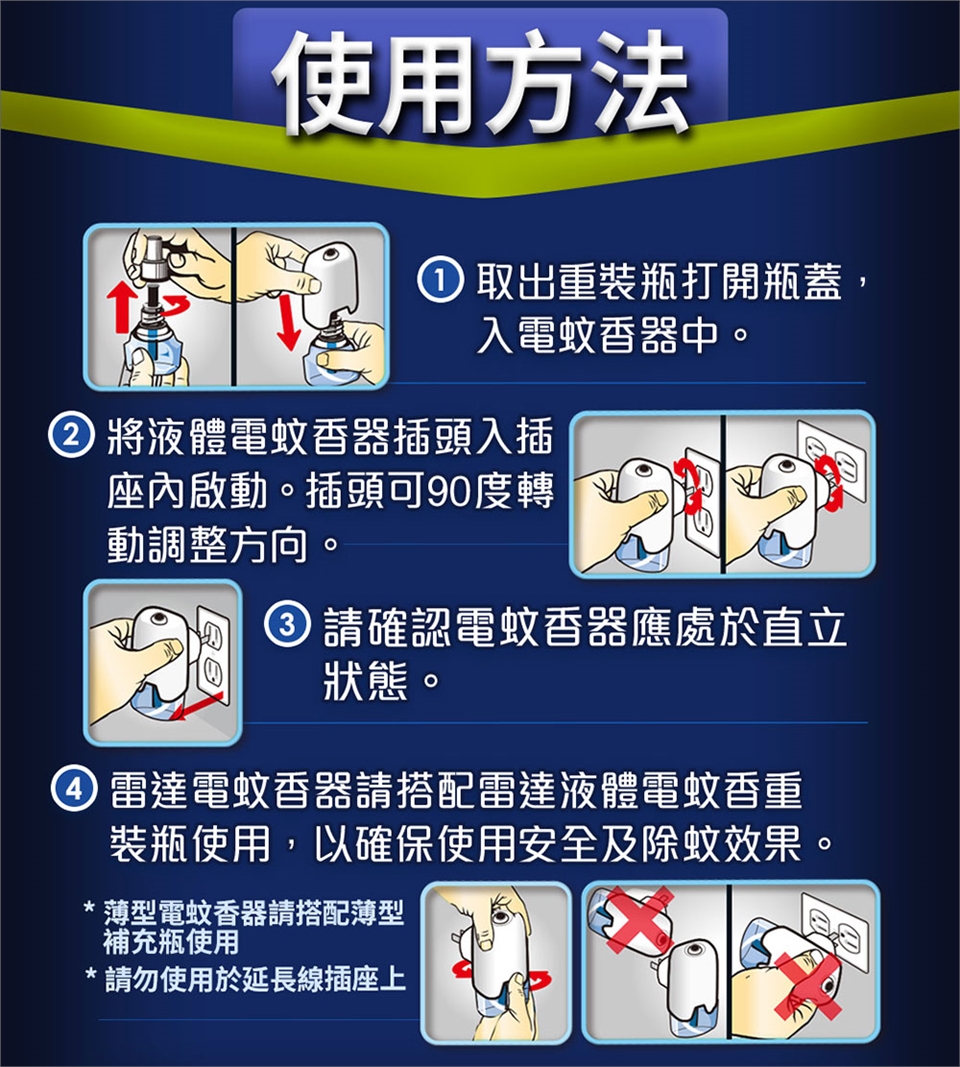 使用方法

① 取出重裝瓶打開瓶蓋，入電蚊香器中。

② 將液體電蚊香器插頭入插座內啟動。插頭可90度轉動調整方向。

③ 請確認電蚊香器應處於直立狀態。

④ 雷達電蚊香器請搭配雷達液體電蚊香重裝瓶使用，以確保使用安全及除蚊效果。

* 薄型電蚊香器請搭配薄型補充瓶使用
* 請勿使用於延長線插座上