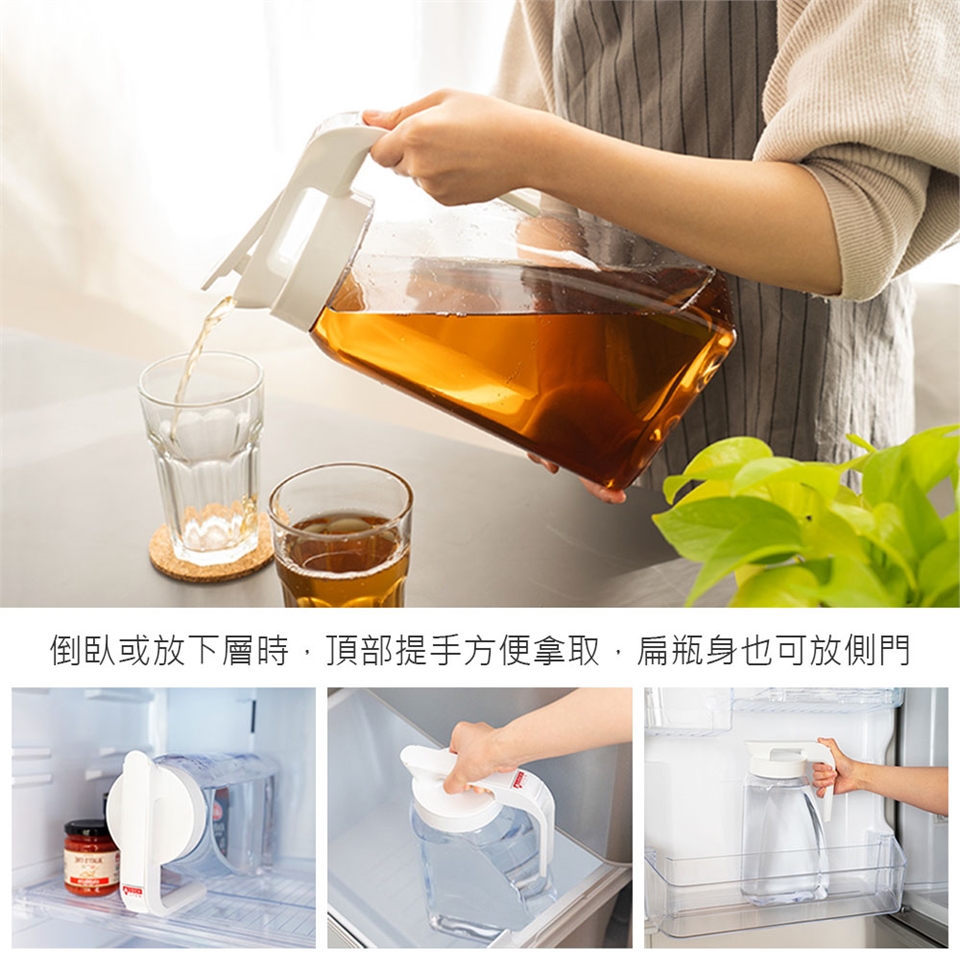 倒臥或放下層時，頂部提手方便拿取，扁瓶身也可放側門