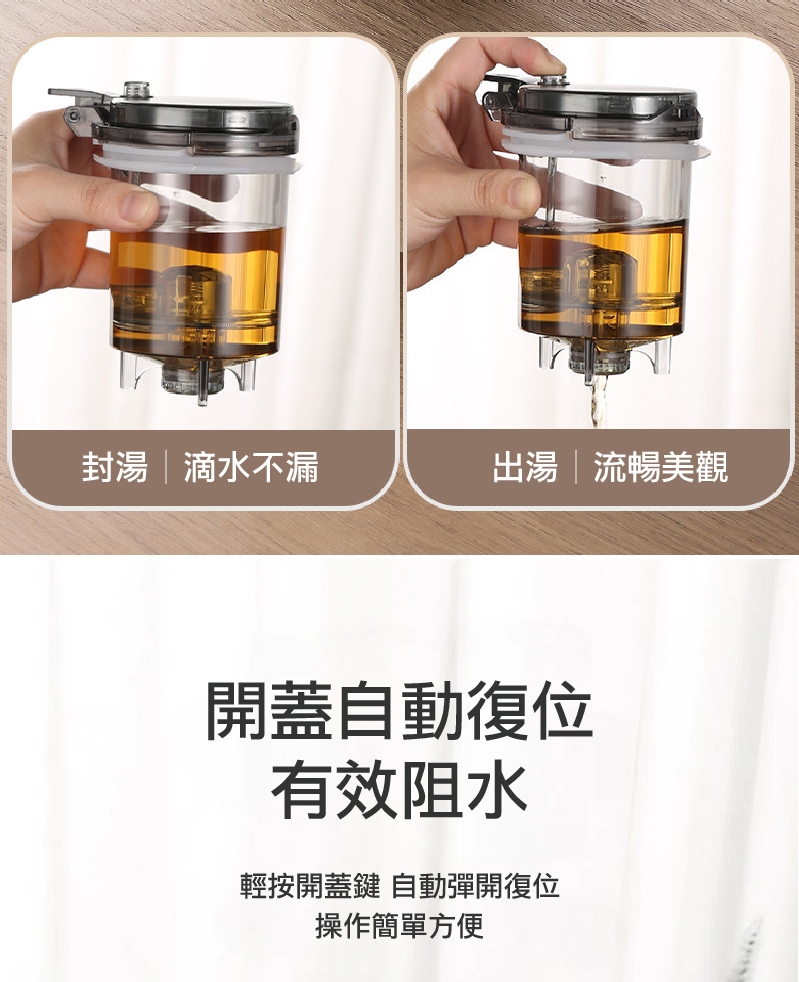 封湯 | 滴水不漏

出湯 | 流暢美觀

開蓋自動復位
有效阻水

輕按開蓋鍵 自動彈開復位
操作簡單方便