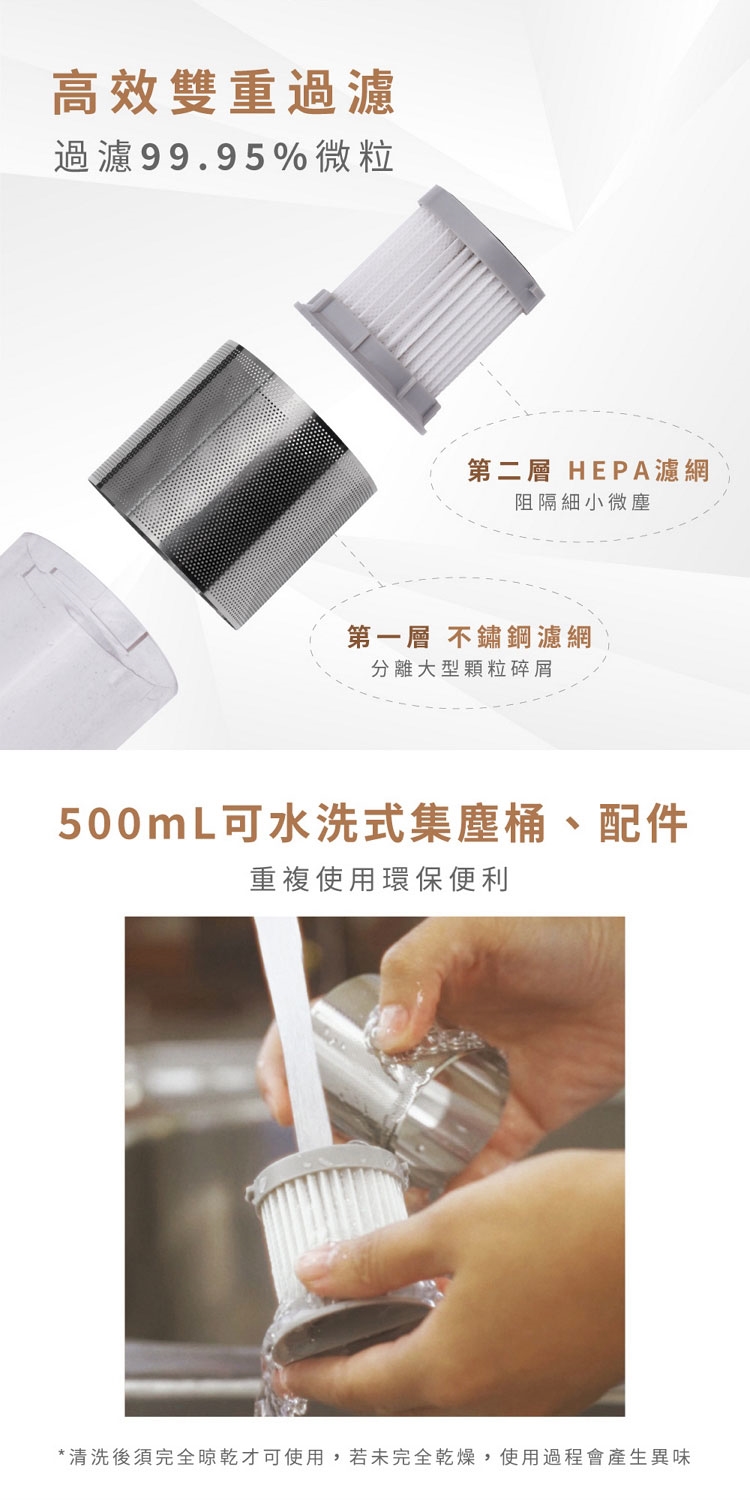 高效雙重過濾
過濾99.95%微粒

第二層 HEPA濾網
阻隔細小微塵

第一層 不鏽鋼濾網
分離大型顆粒碎屑

500mL可水洗式集塵桶、配件
重複使用環保便利

*清洗後須完全晾乾才可使用，若未完全乾燥，使用過程會產生異味