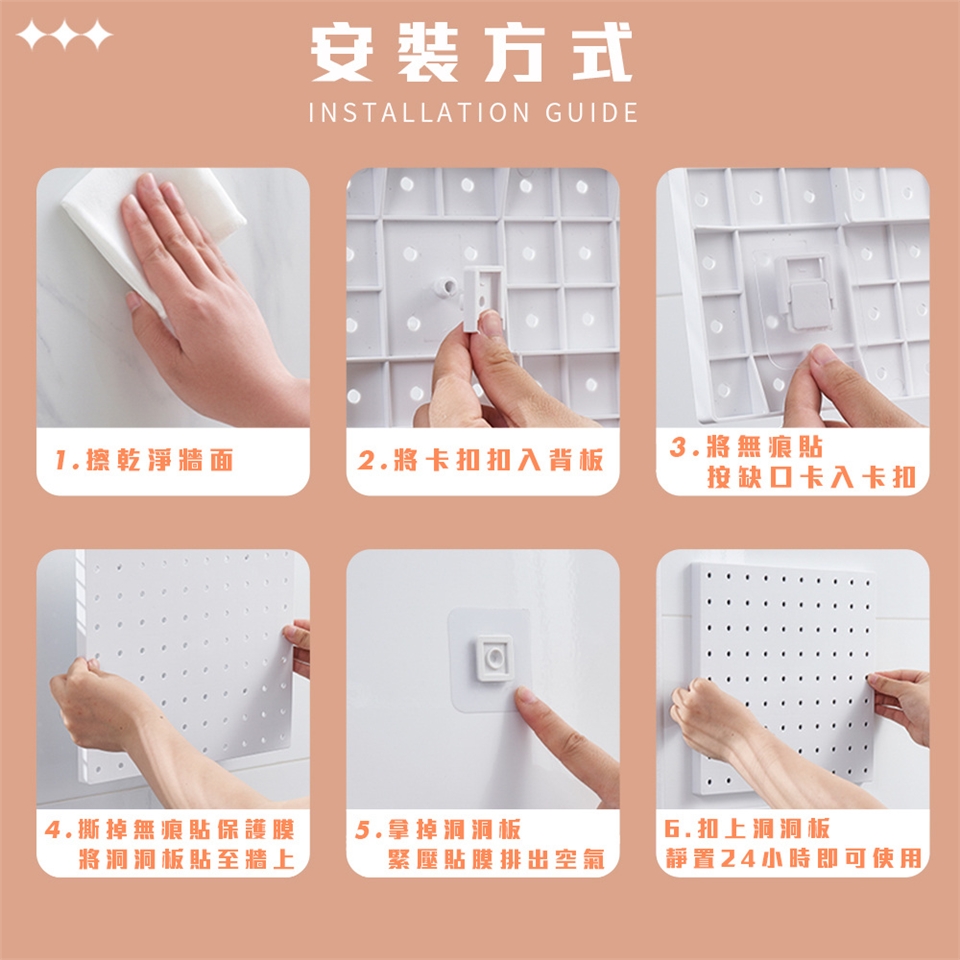 安裝方式
INSTALLATION GUIDE

1.擦乾淨牆面

2.將卡扣扣入背板

3.將無痕貼
按缺口卡入卡扣

4.撕掉無痕貼保護膜
將洞洞板貼至牆上

5.拿掉洞洞板
緊壓貼膜排出空氣

6.扣上洞洞板
靜置24小時即可使用