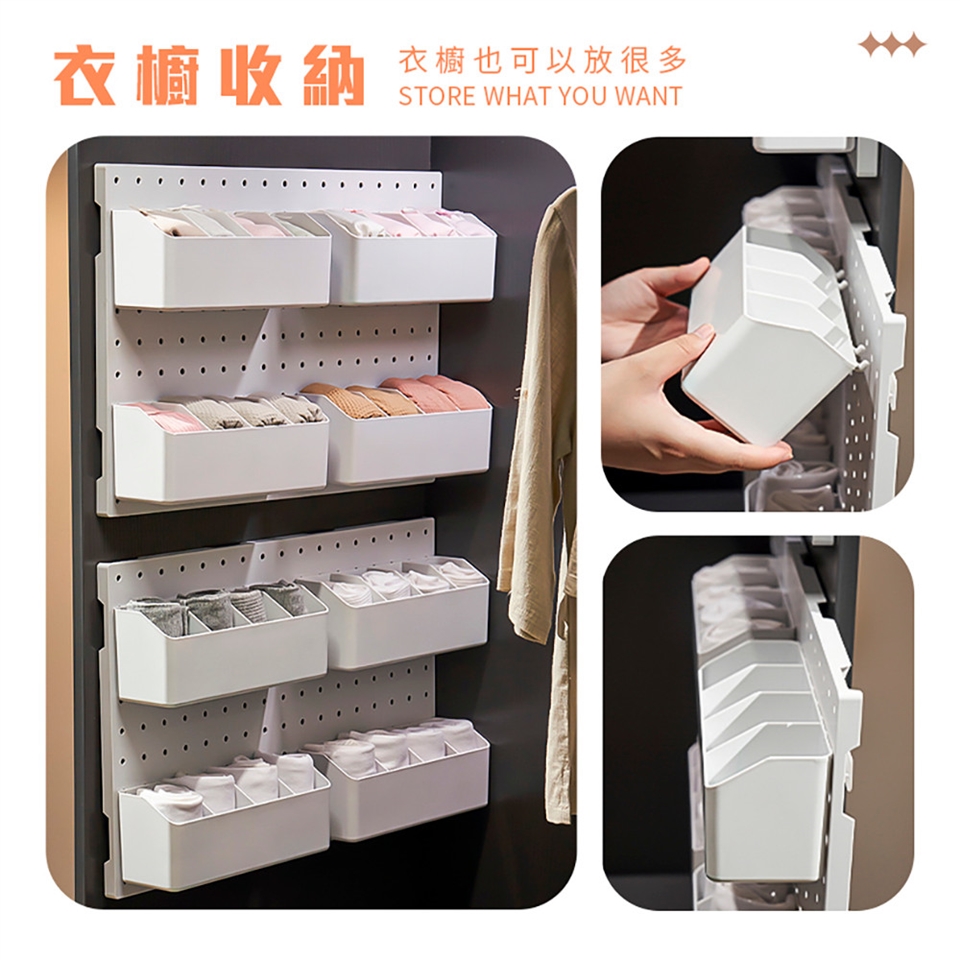 衣櫥收納
衣櫥也可以放很多
STORE WHAT YOU WANT