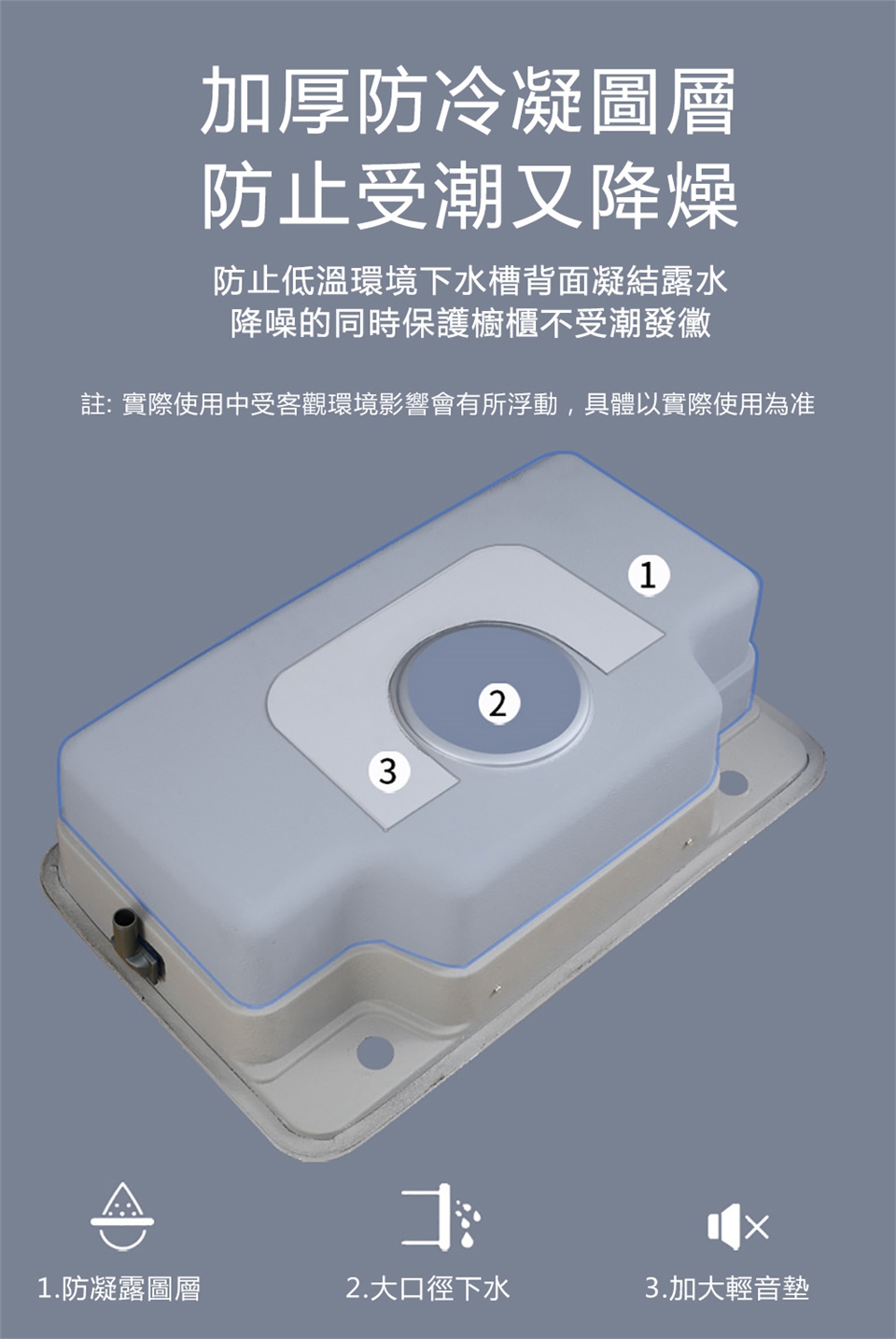 加厚防冷凝圖層
防止受潮又降燥

防止低溫環境下水槽背面凝結露水
降噪的同時保護櫥櫃不受潮發黴

註: 實際使用中受客觀環境影響會有所浮動，具體以實際使用為准

1

2

3

1.防凝露圖層

2.大口徑下水

3.加大輕音墊