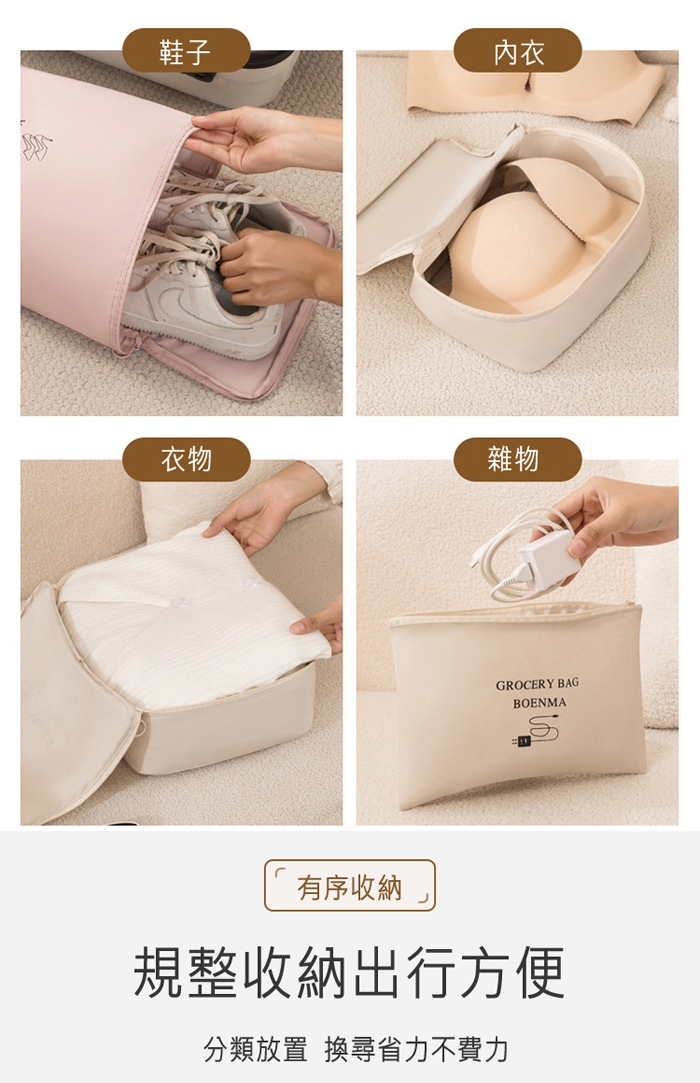 鞋子

內衣

衣物

雜物

GROCERY BAG
BOENMA

有序收納

規整收納出行方便

分類放置 換尋省力不費力