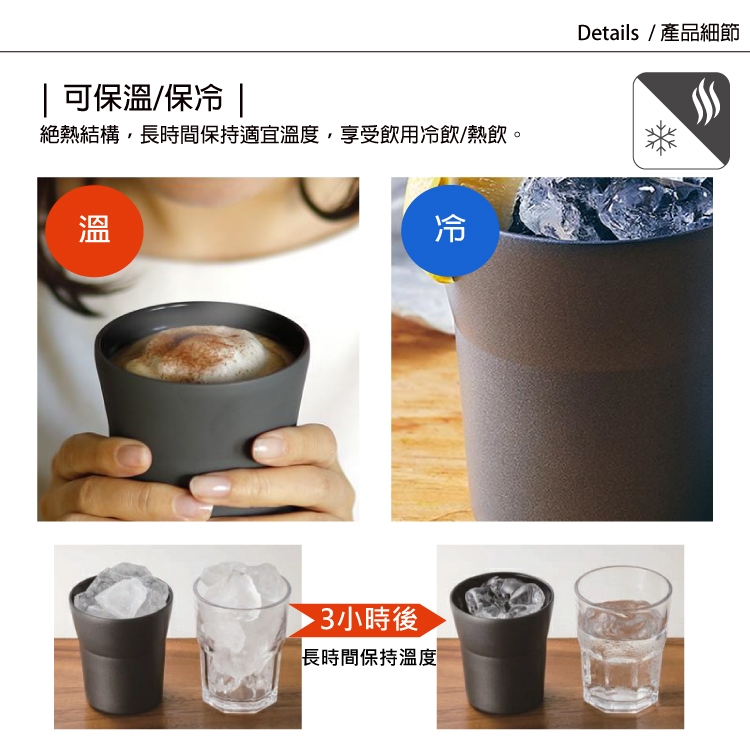 Details / 產品細節

| 可保溫/保冷 |
絕熱結構，長時間保持適宜溫度，享受飲用冷飲/熱飲。

溫

冷

3小時後
長時間保持溫度