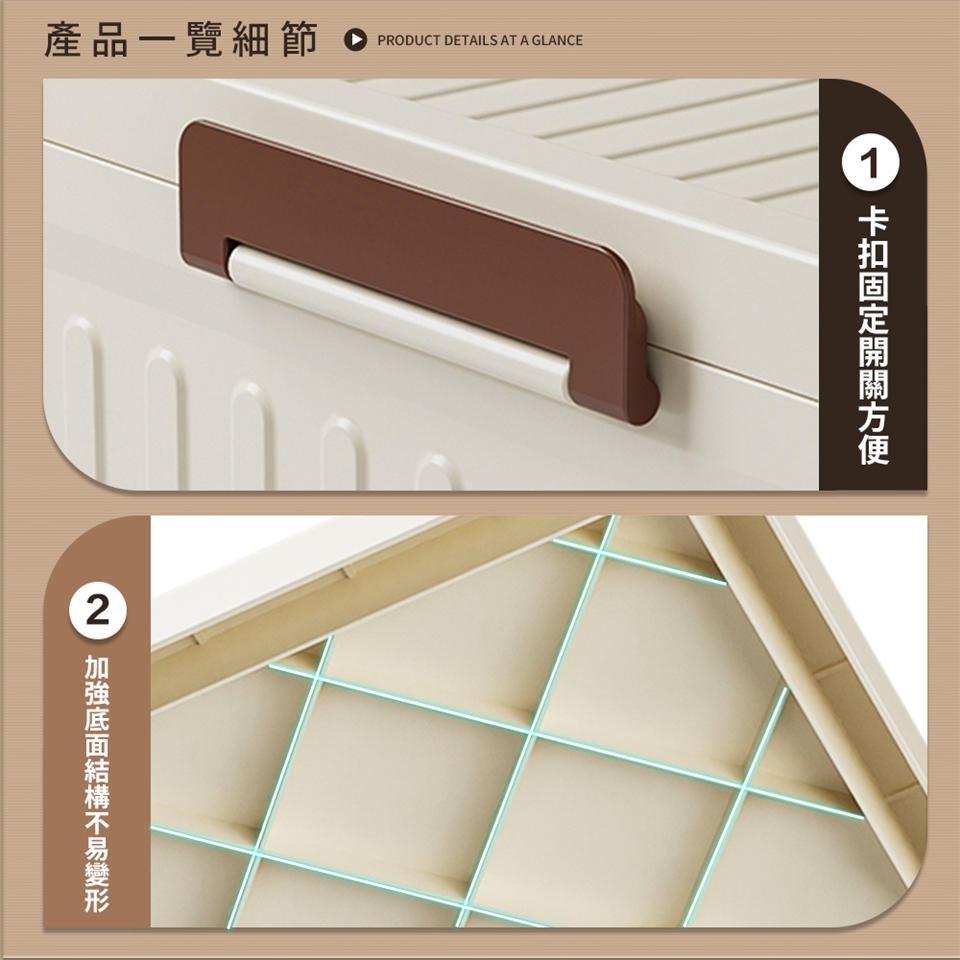 產品一覽細節 PRODUCT DETAILS AT A GLANCE

1
卡扣固定開關方便

2
加強底面結構不易變形