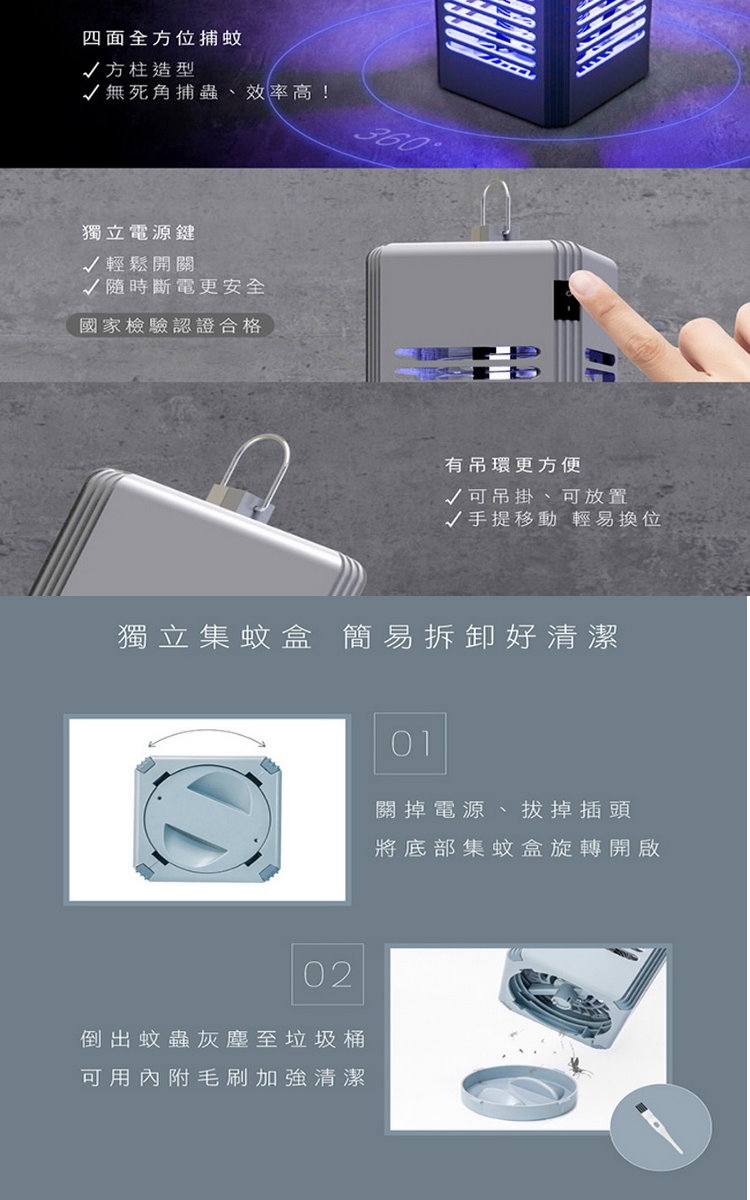 四面全方位捕蚊
✓方柱造型
✓無死角捕蟲、效率高！

360°

獨立電源鍵
✓輕鬆開關
✓隨時斷電更安全

國家檢驗認證合格

有吊環更方便
✓可吊掛、可放置
✓手提移動 輕易換位

獨立集蚊盒 簡易拆卸好清潔

01

關掉電源、拔掉插頭
將底部集蚊盒旋轉開啟

02

倒出蚊蟲灰塵至垃圾桶
可用內附毛刷加強清潔