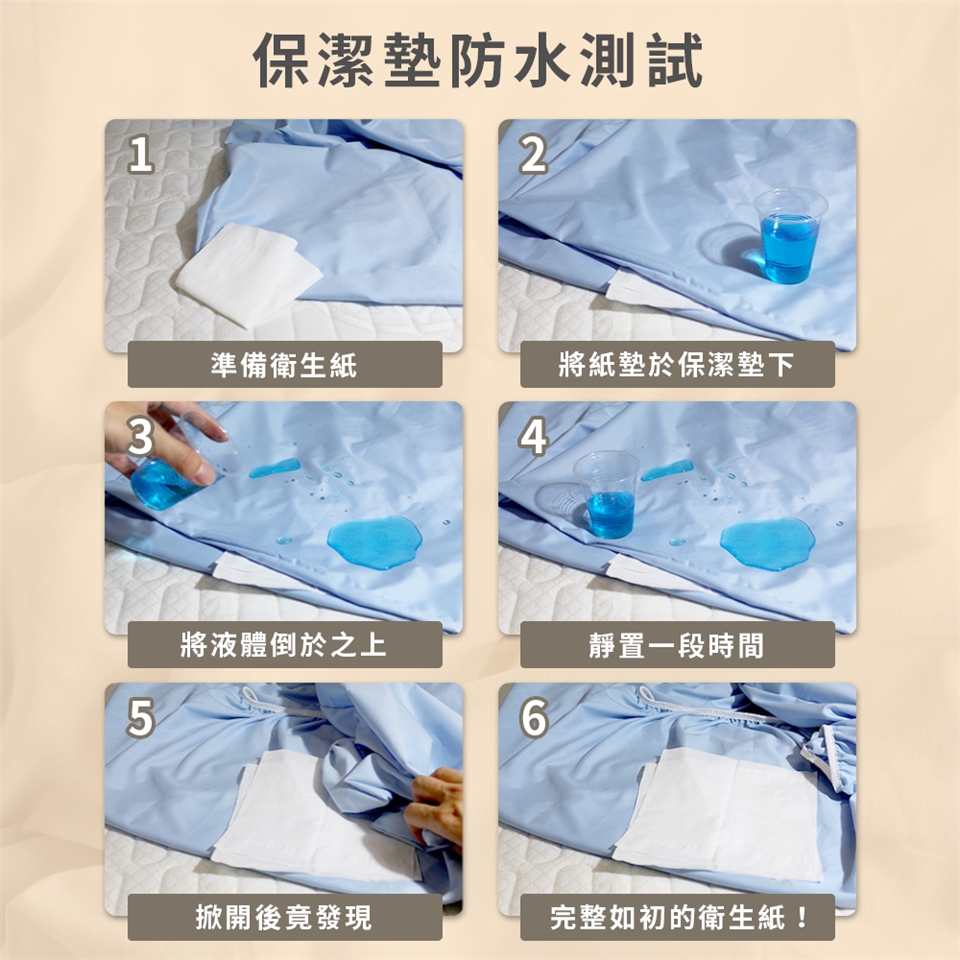 保潔墊防水測試

1
準備衛生紙

2
將紙墊於保潔墊下

3
將液體倒於之上

4
靜置一段時間

5
掀開後竟發現

6
完整如初的衛生紙！