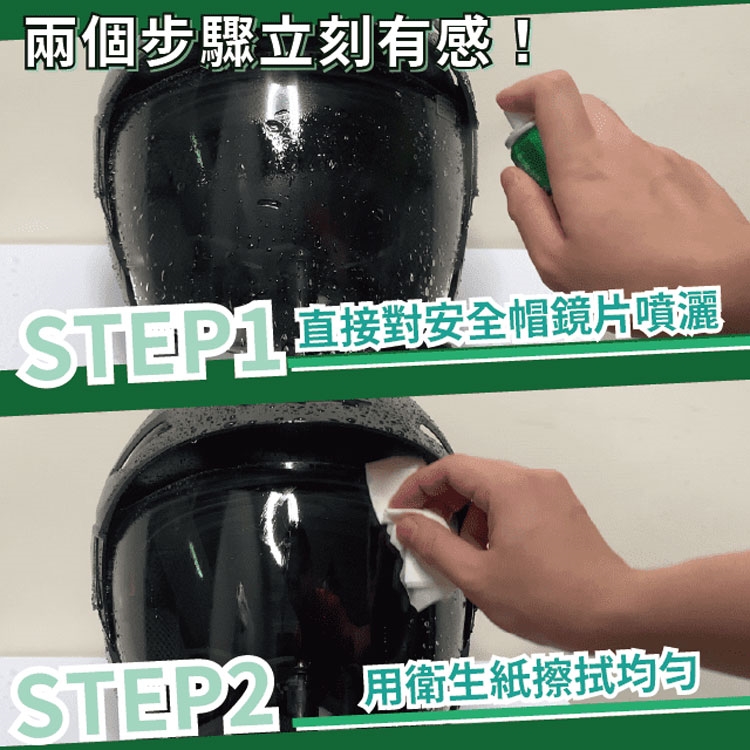 兩個步驟立刻有感！

STEP1 直接對安全帽鏡片噴灑

STEP2 用衛生紙擦拭均勻