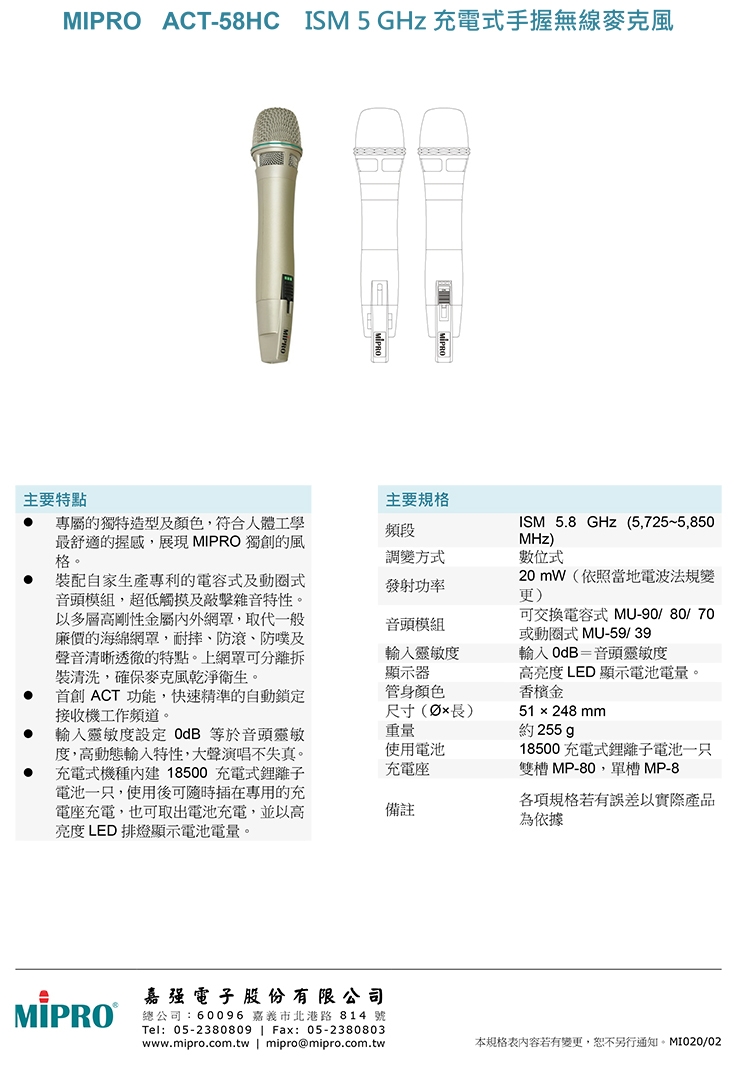 MIPRO ACT-58HC ISM 5 GHz 充電式手握無線麥克風

MIPRO

MIPRO

MIPRO

主要特點

● 專屬的獨特造型及顏色，符合人體工學最舒適的握感，展現 MIPRO 獨創的風格。

● 裝配自家生產專利的電容式及動圈式音頭模組，超低觸摸及敲擊雜音特性。以多層高剛性金屬內外網罩，取代一般廉價的海綿網罩，耐摔、防滾、防噗及聲音清晰透徹的特點。上網罩可分離拆裝清洗，確保麥克風乾淨衛生。

● 首創 ACT 功能，快速精準的自動鎖定接收機工作頻道。

● 輸入靈敏度設定 0dB 等於音頭靈敏度，高動態輸入特性，大聲演唱不失真。

● 充電式機種內建 18500 充電式鋰離子電池一只，使用後可隨時插在專用的充電座充電，也可取出電池充電，並以高亮度 LED 排燈顯示電池電量。

主要規格

| | |
|---|---|
| 頻段 | ISM 5.8 GHz (5,725~5,850 MHz) |
| 調變方式 | 數位式 |
| 發射功率 | 20 mW（依照當地電波法規變更） |
| 音頭模組 | 可交換電容式 MU-90/ 80/ 70 或動圈式 MU-59/ 39 |
| 輸入靈敏度 | 輸入 0dB＝音頭靈敏度 |
| 顯示器 | 高亮度 LED 顯示電池電量。 |
| 管身顏色 | 香檳金 |
| 尺寸（Ø×長） | 51 × 248 mm |
| 重量 | 約 255 g |
| 使用電池 | 18500 充電式鋰離子電池一只 |
| 充電座 | 雙槽 MP-80，單槽 MP-8 |
| 備註 | 各項規格若有誤差以實際產品為依據 |

MIPRO®

嘉強電子股份有限公司
總公司：60096 嘉義市北港路 814 號
Tel: 05-2380809 | Fax: 05-2380803
www.mipro.com.tw | mipro@mipro.com.tw

本規格表內容若有變更，恕不另行通知。MI020/02