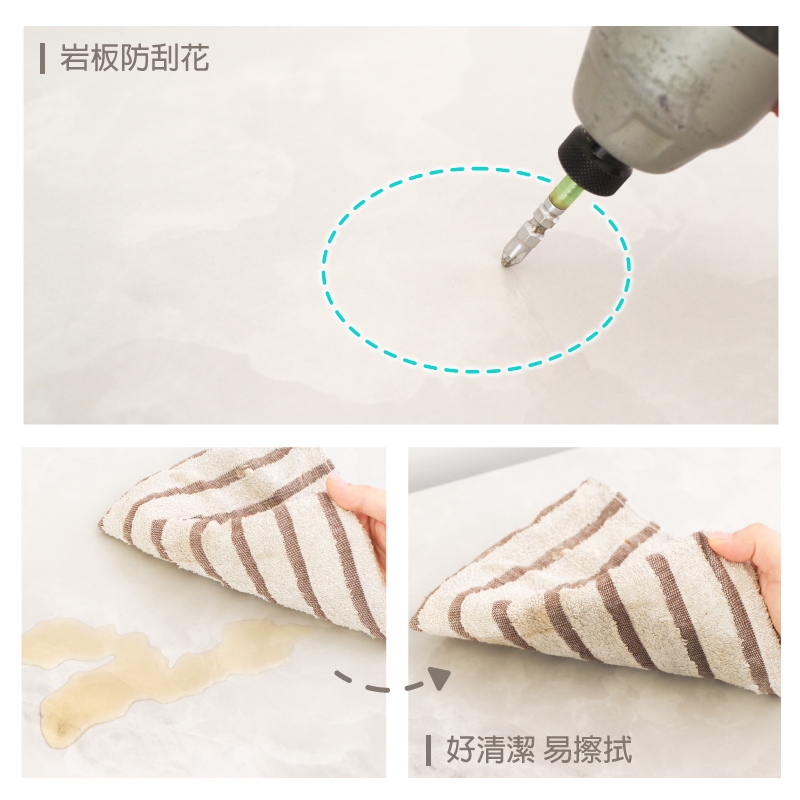 岩板防刮花

好清潔 易擦拭