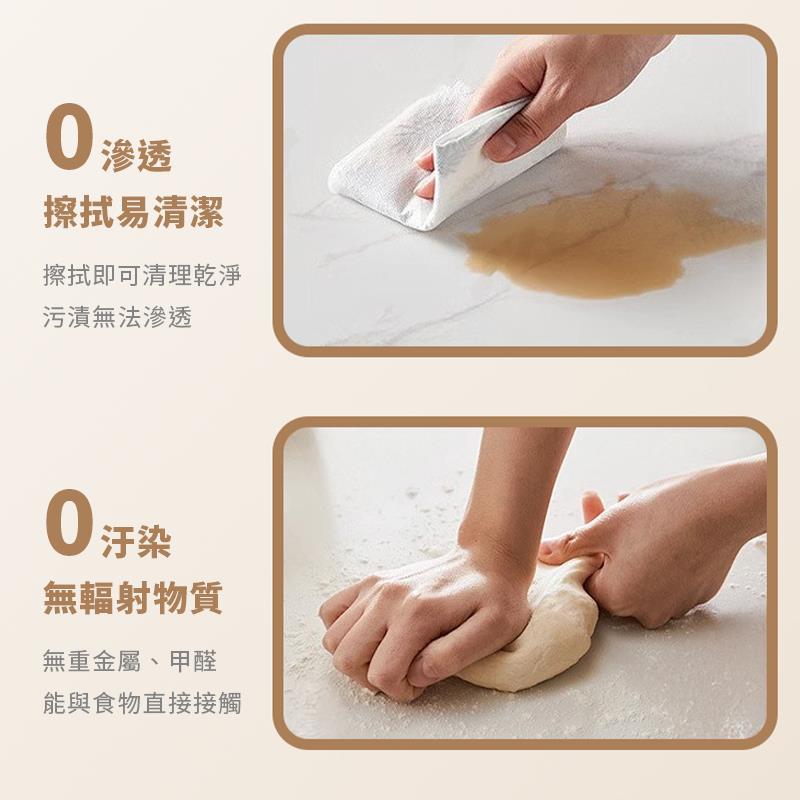 0滲透
擦拭易清潔

擦拭即可清理乾淨
污漬無法滲透

0汙染
無輻射物質

無重金屬、甲醛
能與食物直接接觸