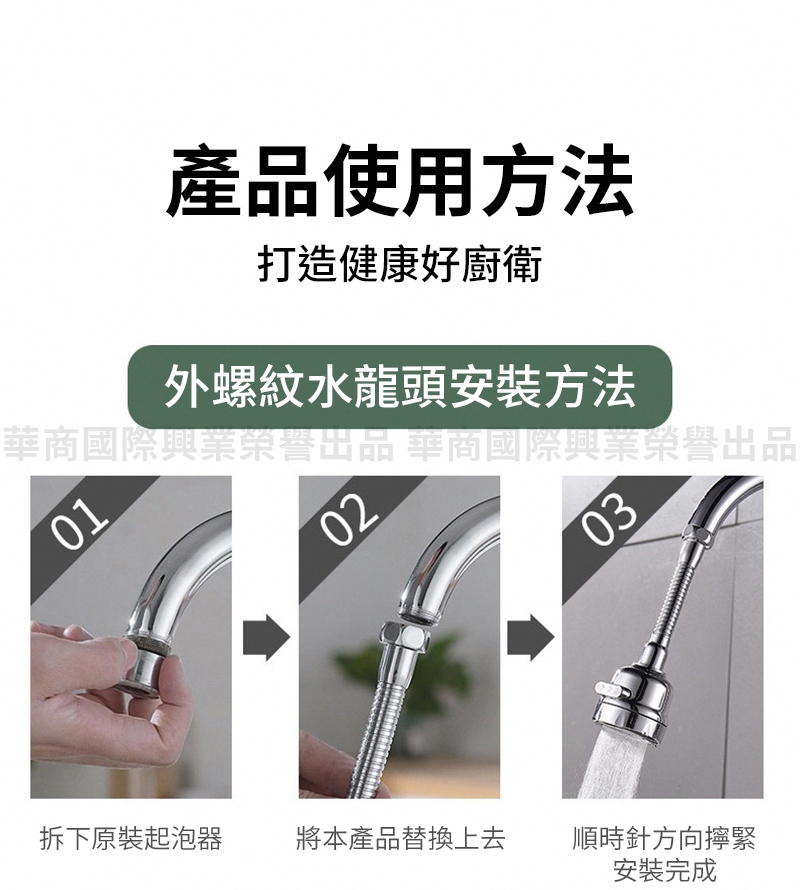 產品使用方法

打造健康好廚衛

外螺紋水龍頭安裝方法

華商國際興業榮譽出品 華商國際興業榮譽出品

01

02

03

拆下原裝起泡器

將本產品替換上去

順時針方向擰緊
安裝完成