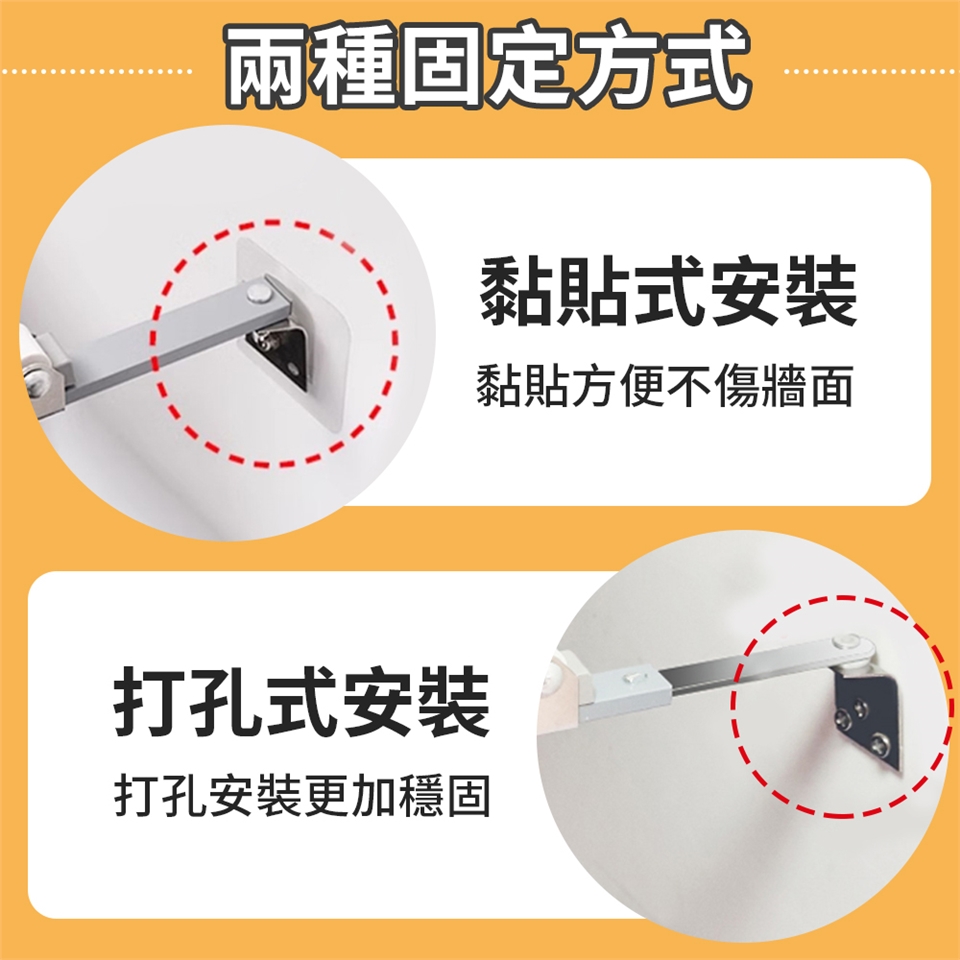 兩種固定方式

黏貼式安裝

黏貼方便不傷牆面

打孔式安裝

打孔安裝更加穩固