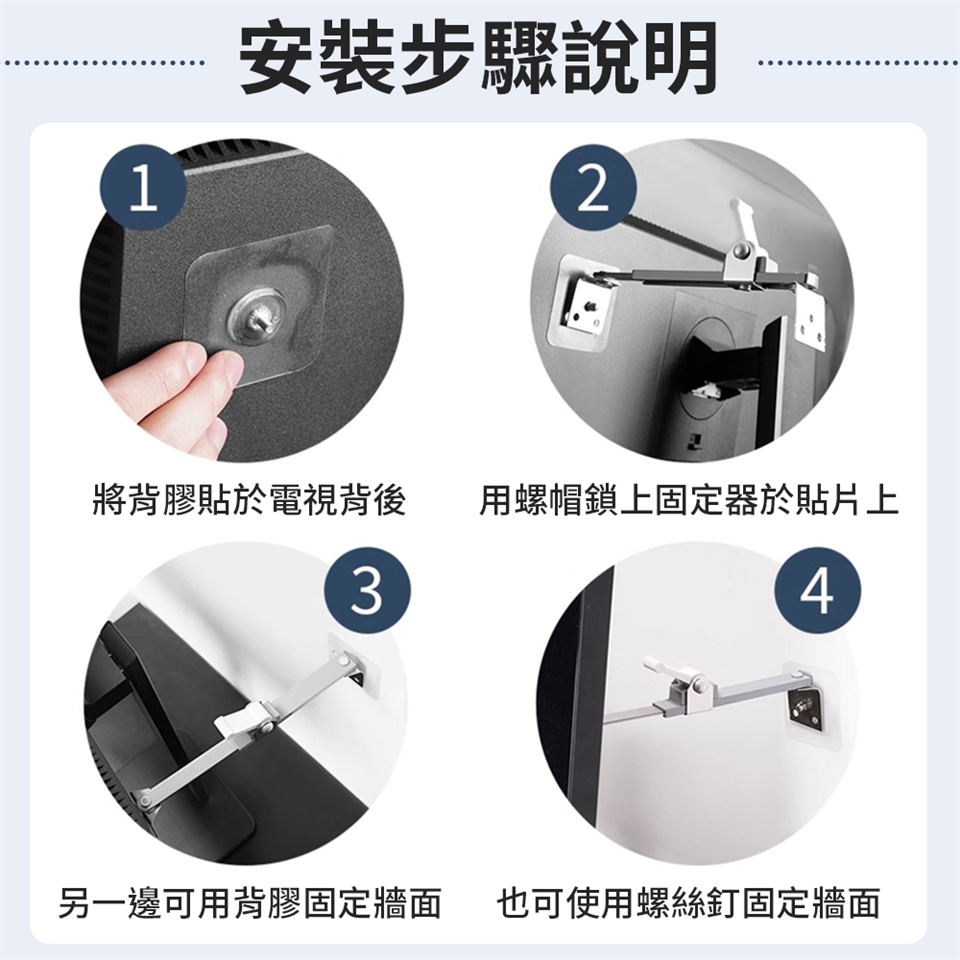 安裝步驟說明

1

將背膠貼於電視背後

2

用螺帽鎖上固定器於貼片上

3

另一邊可用背膠固定牆面

4

也可使用螺絲釘固定牆面