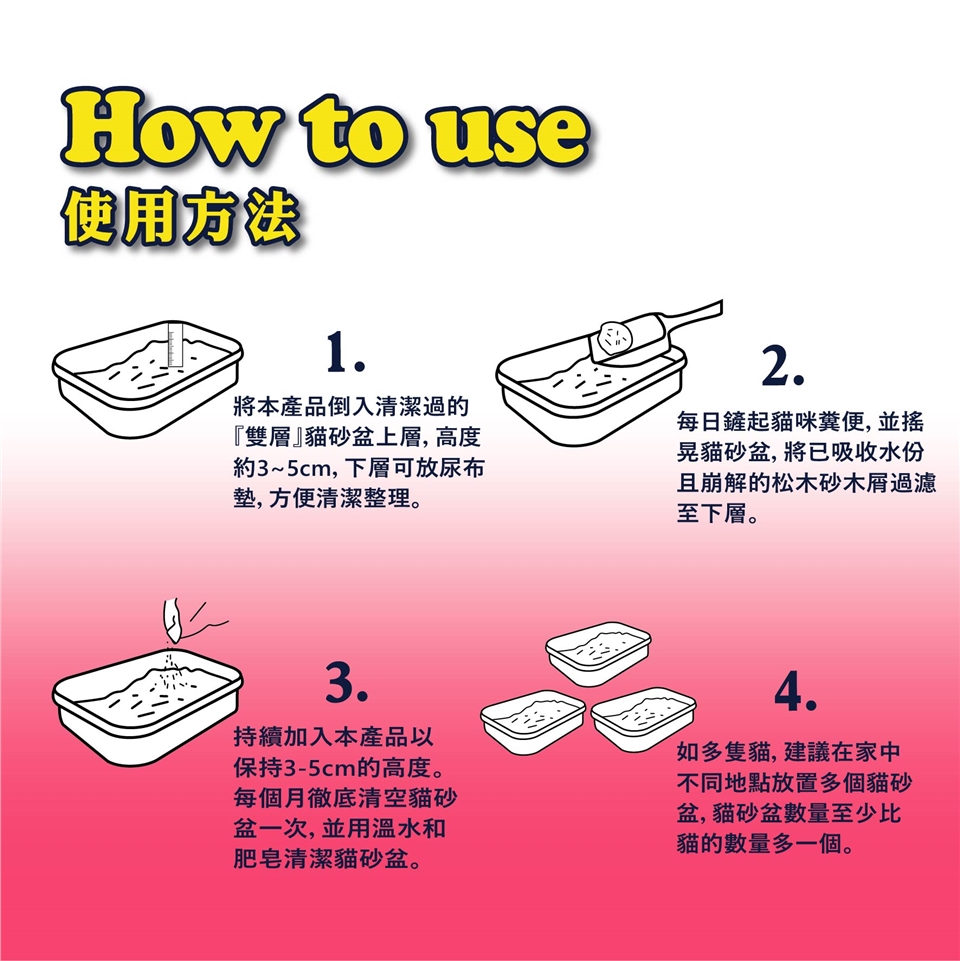 How to use
使用方法

1.
將本產品倒入清潔過的『雙層』貓砂盆上層, 高度約3~5cm, 下層可放尿布墊, 方便清潔整理。

2.
每日鏟起貓咪糞便, 並搖晃貓砂盆, 將已吸收水份且崩解的松木砂木屑過濾至下層。

3.
持續加入本產品以保持3-5cm的高度。每個月徹底清空貓砂盆一次, 並用溫水和肥皂清潔貓砂盆。

4.
如多隻貓, 建議在家中不同地點放置多個貓砂盆, 貓砂盆數量至少比貓的數量多一個。