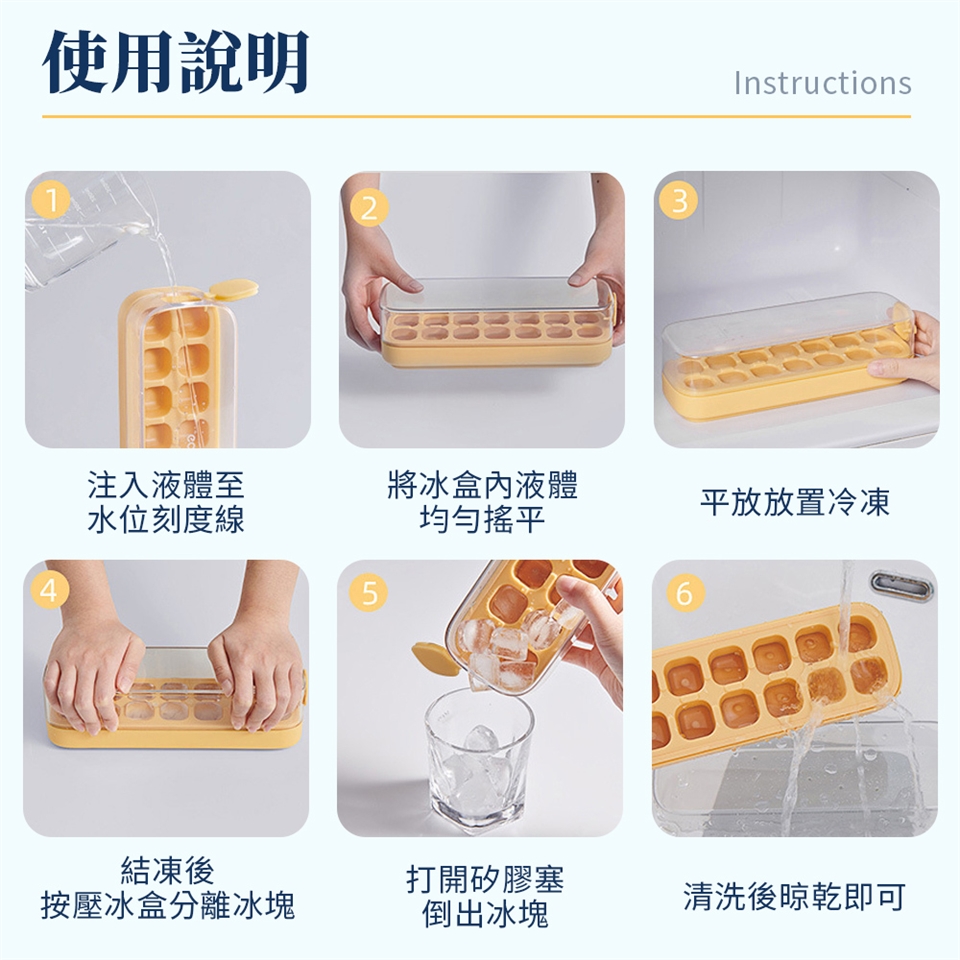 使用說明

Instructions

1

注入液體至水位刻度線

2

將冰盒內液體均勻搖平

3

平放放置冷凍

4

結凍後按壓冰盒分離冰塊

5

打開矽膠塞倒出冰塊

6

清洗後晾乾即可