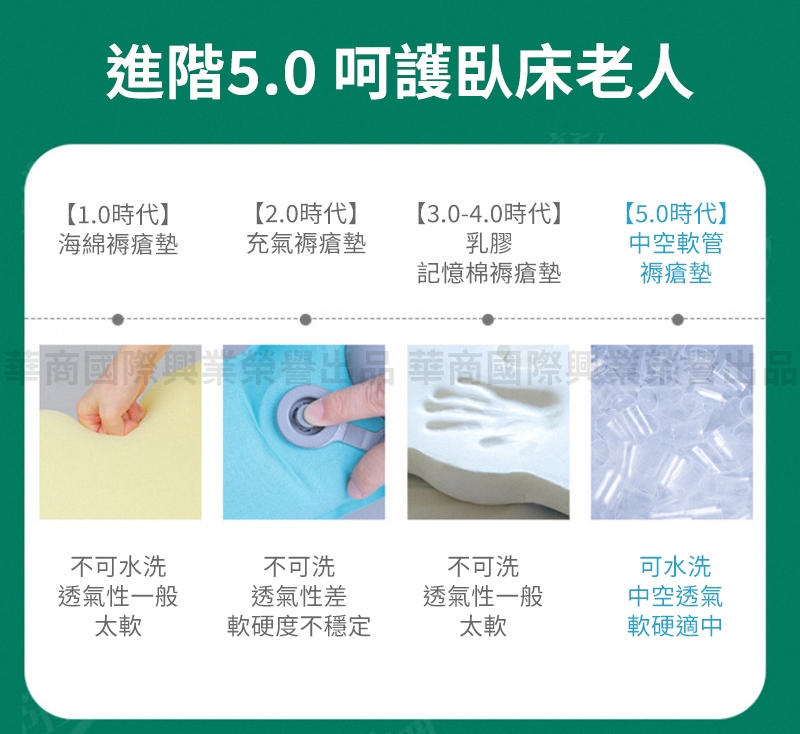 進階5.0 呵護臥床老人

【1.0時代】
海綿褥瘡墊

【2.0時代】
充氣褥瘡墊

【3.0-4.0時代】
乳膠
記憶棉褥瘡墊

【5.0時代】
中空軟管
褥瘡墊

華商國際興業榮譽出品 華商國際興業榮譽出品

不可水洗
透氣性一般
太軟

不可洗
透氣性差
軟硬度不穩定

不可洗
透氣性一般
太軟

可水洗
中空透氣
軟硬適中