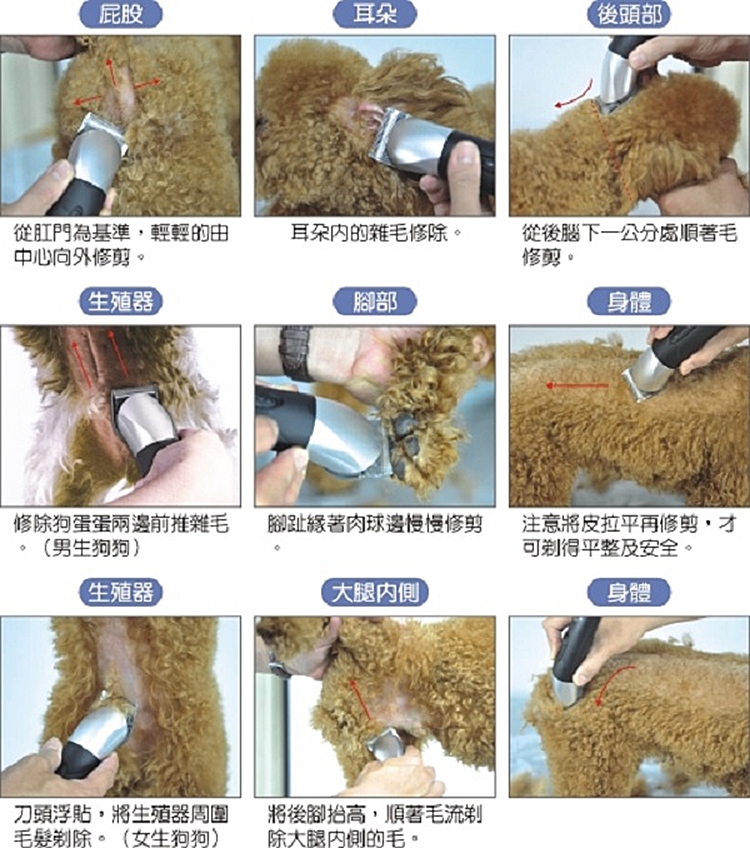 屁股

從肛門為基準，輕輕的由中心向外修剪。

耳朵

耳朵內的雜毛修除。

後頭部

從後腦下一公分處順著毛修剪。

生殖器

修除狗蛋蛋兩邊前推雜毛。（男生狗狗）

腳部

腳趾緣著肉球邊慢慢修剪。

身體

注意將皮拉平再修剪，才可剃得平整及安全。

生殖器

刀頭浮貼，將生殖器周圍毛髮剃除。（女生狗狗）

大腿內側

將後腳抬高，順著毛流剃除大腿內側的毛。

身體