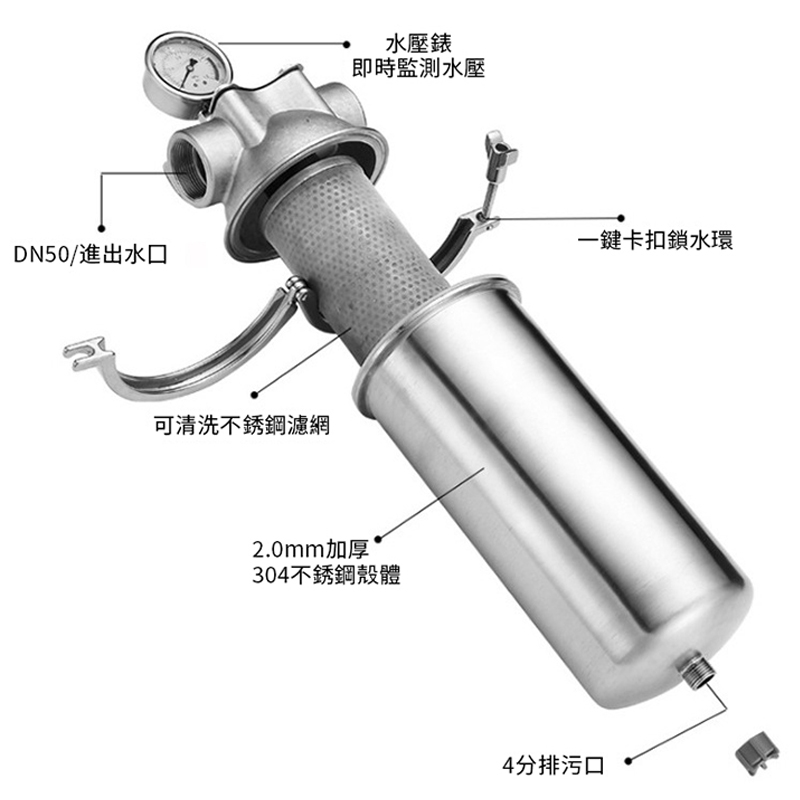 水壓錶
即時監測水壓

DN50/進出水口

一鍵卡扣鎖水環

可清洗不銹鋼濾網

2.0mm加厚
304不銹鋼殼體

4分排污口