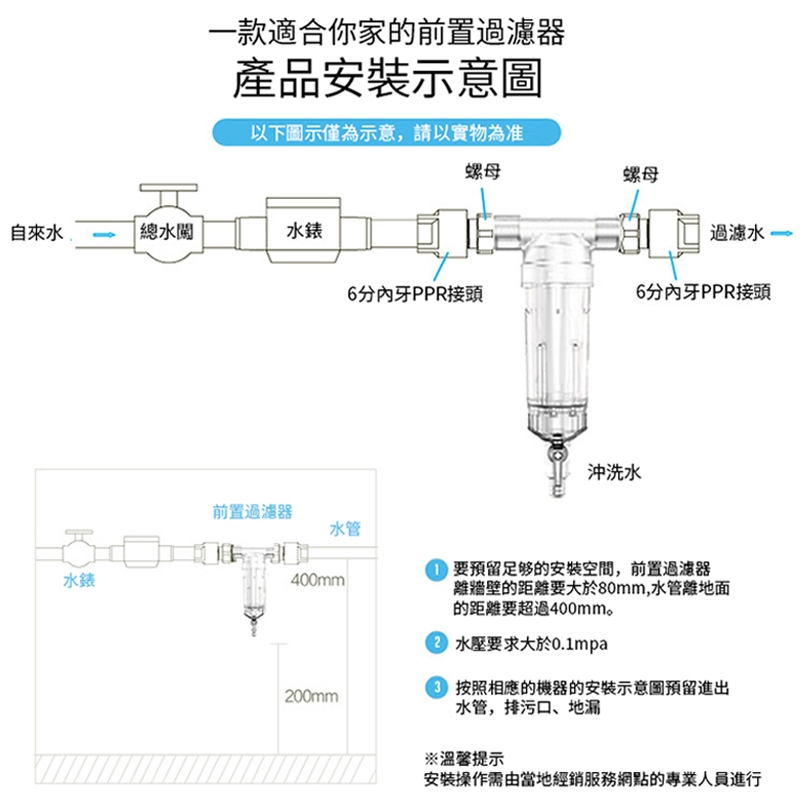 一款適合你家的前置過濾器
產品安裝示意圖

以下圖示僅為示意，請以實物為准

螺母
螺母
自來水
總水閥
水錶
過濾水
6分內牙PPR接頭
6分內牙PPR接頭
沖洗水

前置過濾器
水管
水錶
400mm
200mm

1 要預留足够的安裝空間，前置過濾器離牆壁的距離要大於80mm,水管離地面的距離要超過400mm。

2 水壓要求大於0.1mpa

3 按照相應的機器的安裝示意圖預留進出水管，排污口、地漏

※溫馨提示
安裝操作需由當地經銷服務網點的專業人員進行