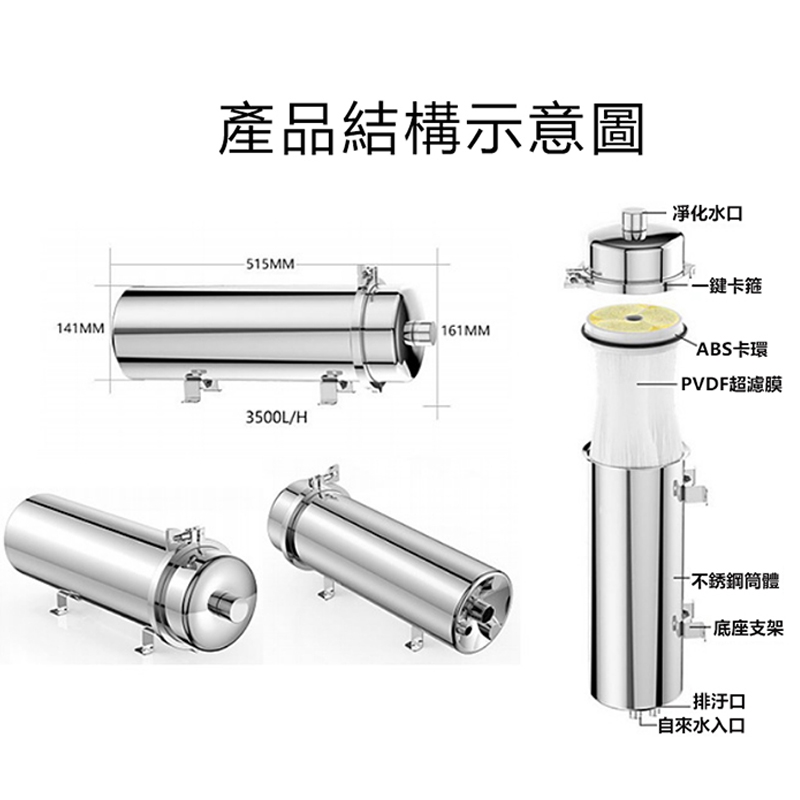 產品結構示意圖

515MM

141MM

161MM

3500L/H

淨化水口

一鍵卡箍

ABS卡環

PVDF超濾膜

不銹鋼筒體

底座支架

排汙口

自來水入口