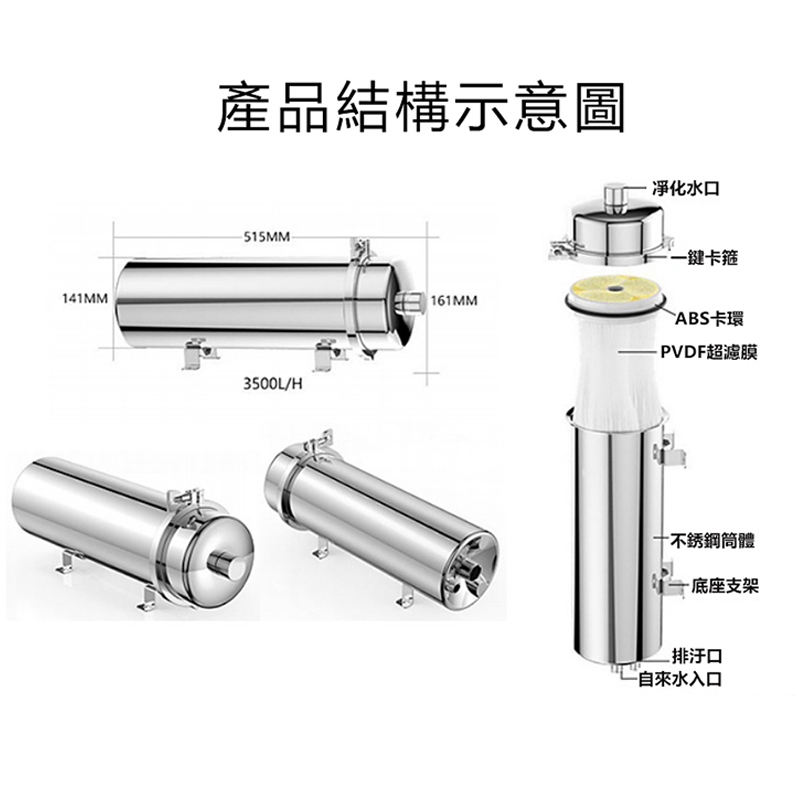 產品結構示意圖

515MM
141MM
161MM
3500L/H

淨化水口
一鍵卡箍
ABS卡環
PVDF超濾膜
不銹鋼筒體
底座支架
排汙口
自來水入口