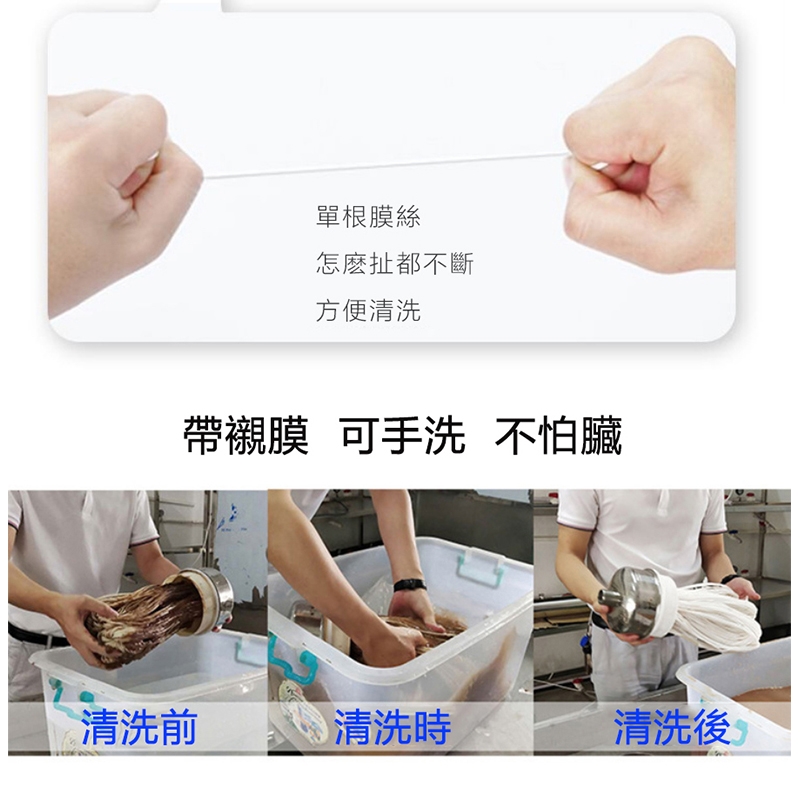 單根膜絲
怎麼扯都不斷
方便清洗

帶襯膜 可手洗 不怕臟

清洗前

清洗時

清洗後