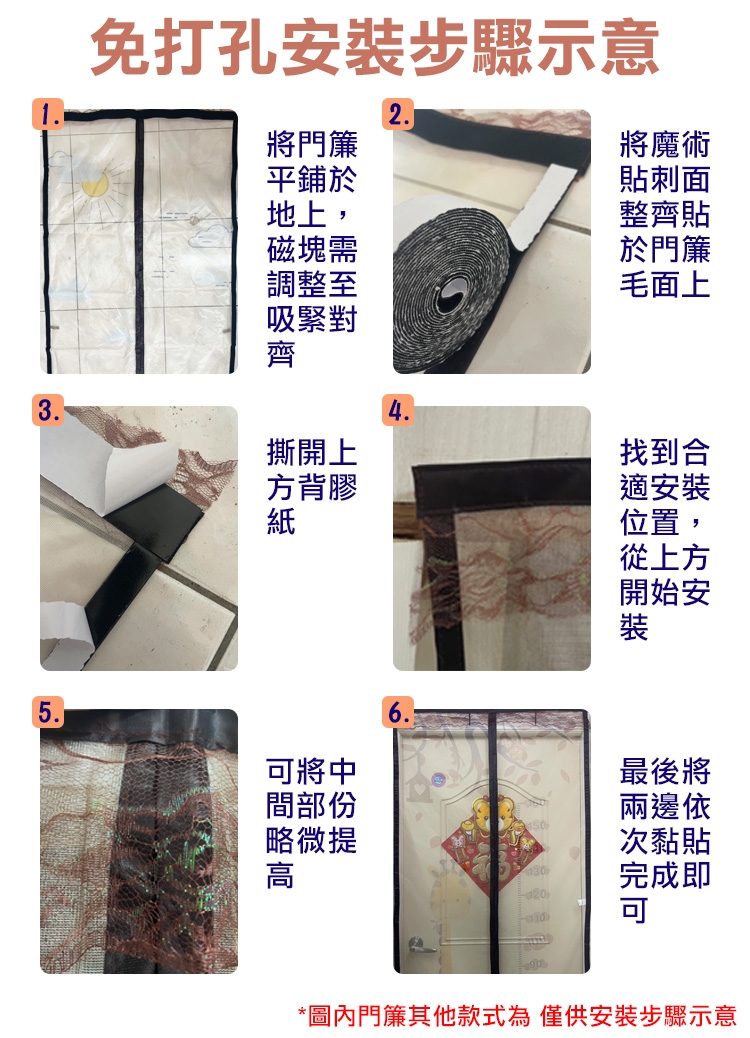 免打孔安裝步驟示意

1.

將門簾平鋪於地上，磁塊需調整至吸緊對齊

2.

將魔術貼刺面整齊貼於門簾毛面上

3.

撕開上方背膠紙

4.

找到合適安裝位置，從上方開始安裝

5.

可將中間部份略微提高

6.

最後將兩邊依次黏貼完成即可

*圖內門簾其他款式為 僅供安裝步驟示意