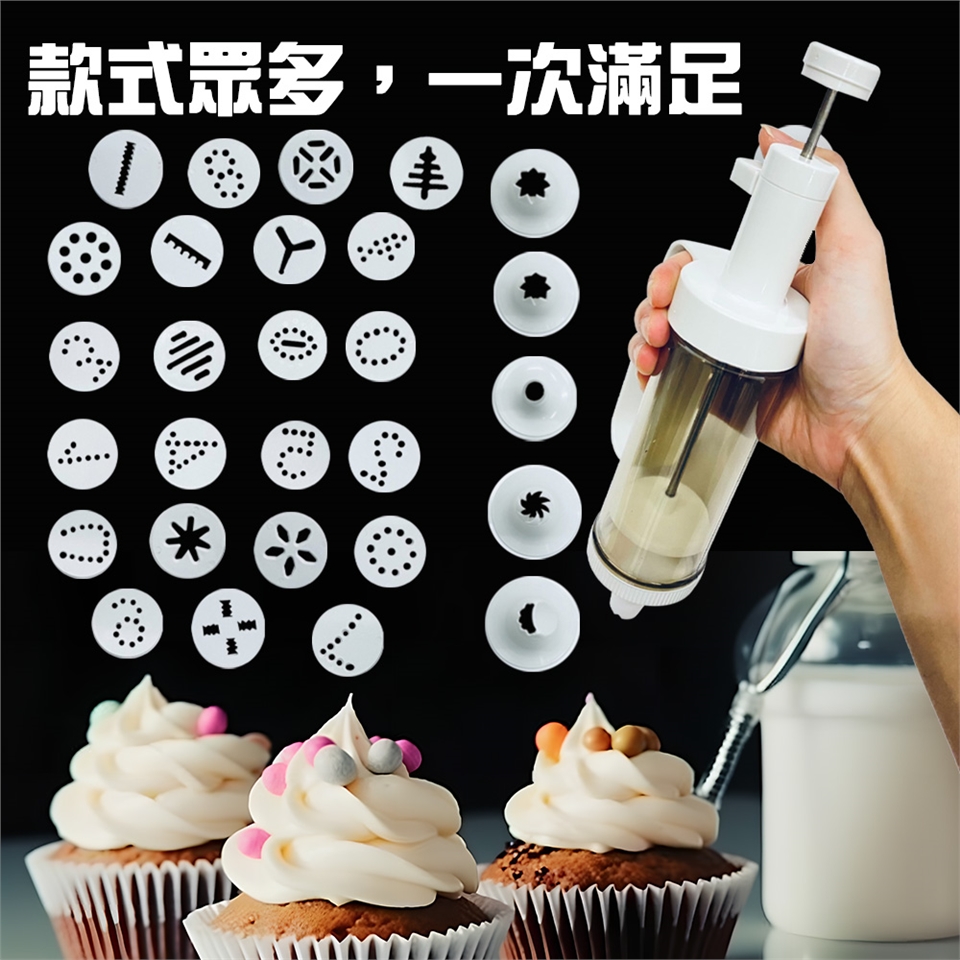 款式眾多，一次滿足