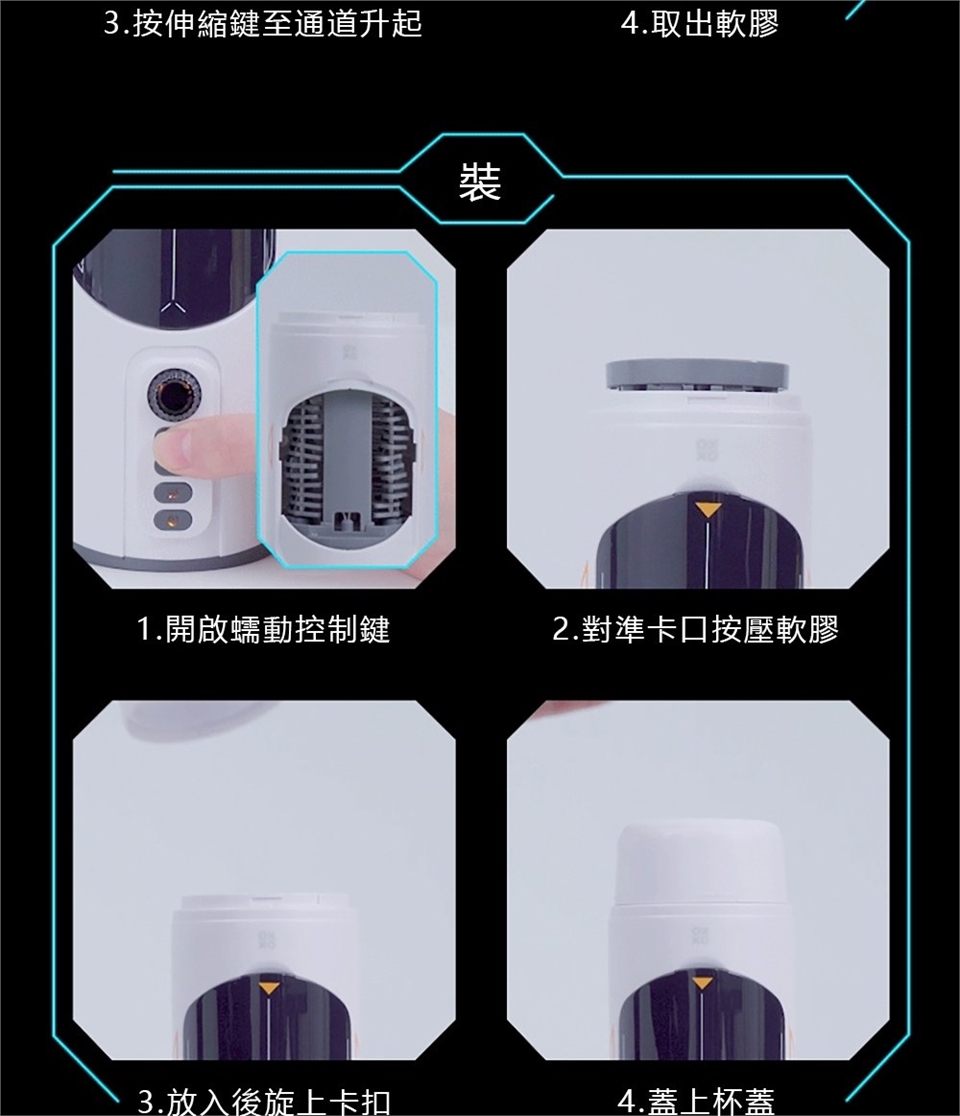 3.按伸縮鍵至通道升起

4.取出軟膠

裝

1.開啟蠕動控制鍵

2.對準卡口按壓軟膠

3.放入後旋上卡扣

4.蓋上杯蓋