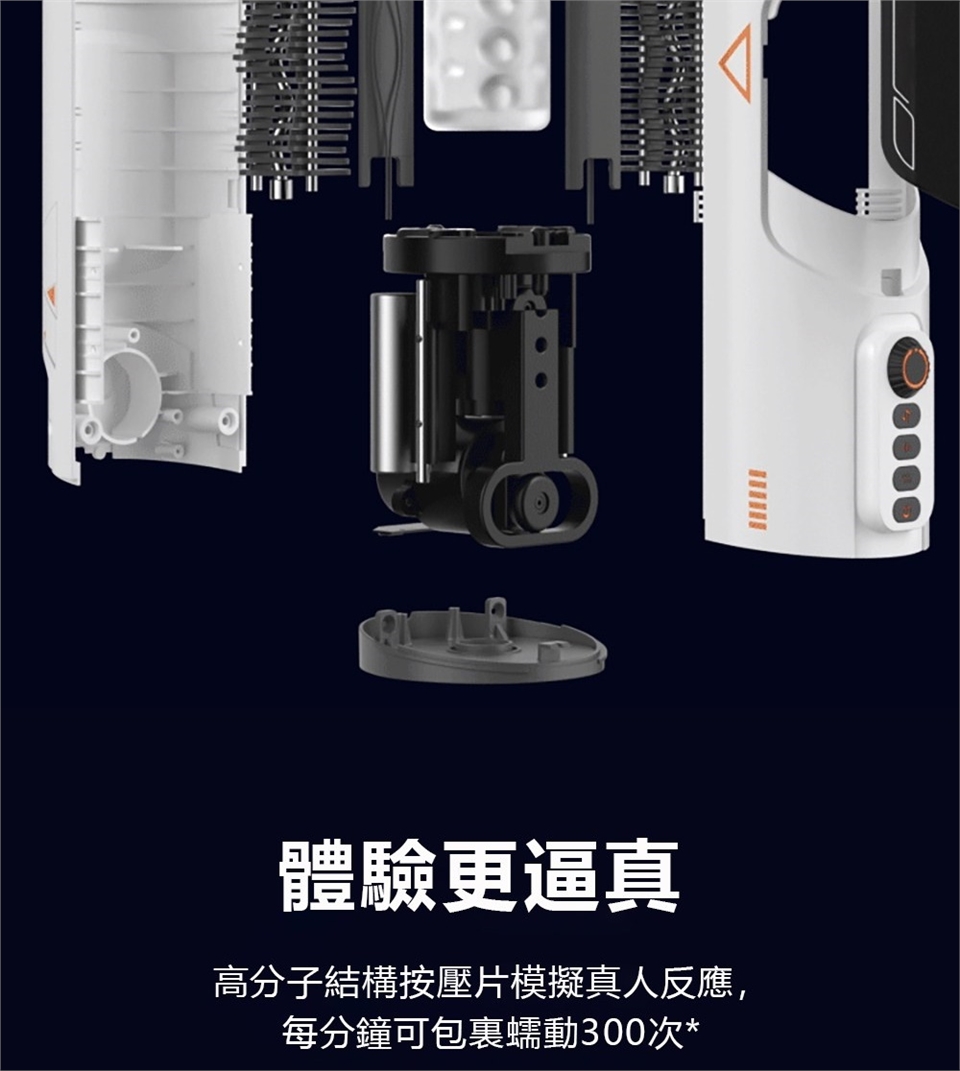 體驗更逼真

高分子結構按壓片模擬真人反應，
每分鐘可包裹蠕動300次*