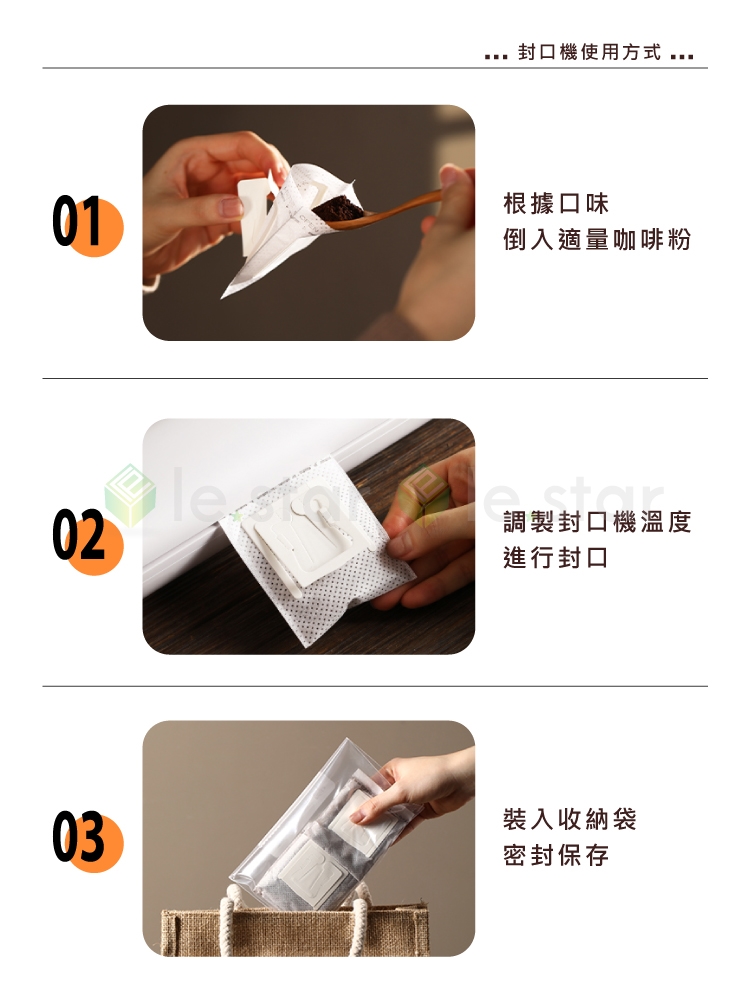 ... 封口機使用方式 ...

01

根據口味
倒入適量咖啡粉

02

le star le star

調製封口機溫度
進行封口

03

裝入收納袋
密封保存