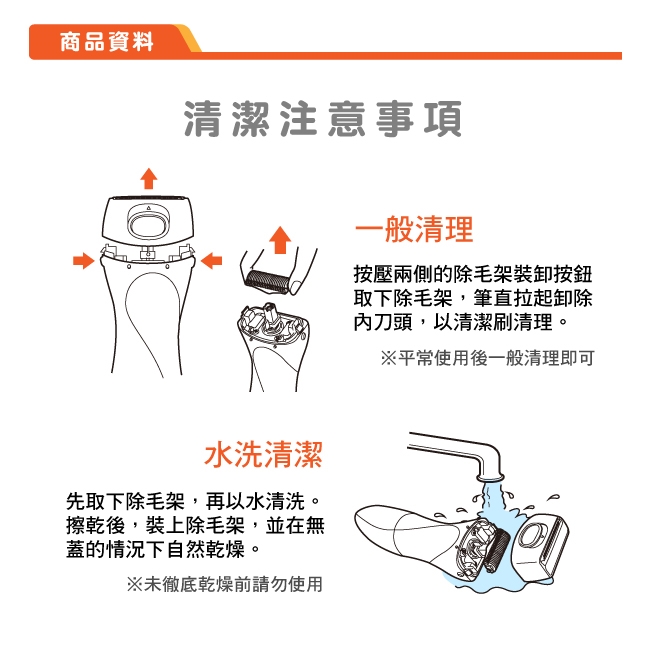 商品資料

清潔注意事項

一般清理

按壓兩側的除毛架裝卸按鈕取下除毛架，筆直拉起卸除內刀頭，以清潔刷清理。

※平常使用後一般清理即可

水洗清潔

先取下除毛架，再以水清洗。擦乾後，裝上除毛架，並在無蓋的情況下自然乾燥。

※未徹底乾燥前請勿使用