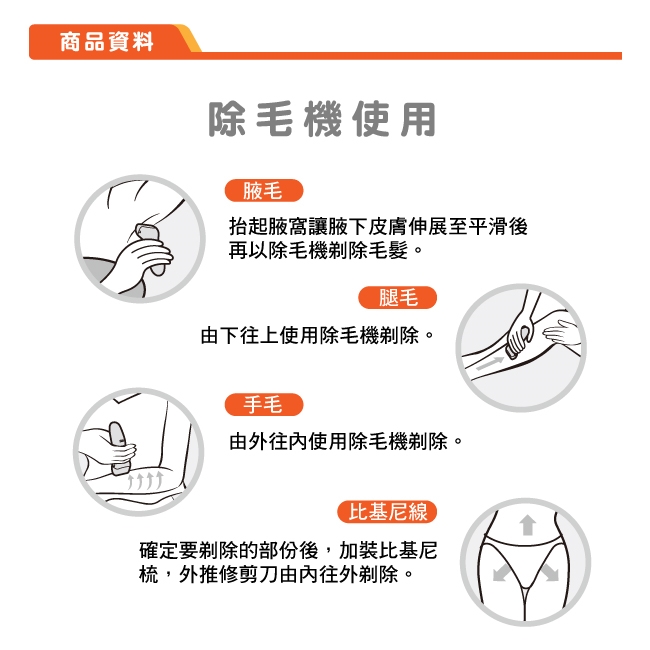 商品資料

除毛機使用

腋毛

抬起腋窩讓腋下皮膚伸展至平滑後再以除毛機剃除毛髮。

腿毛

由下往上使用除毛機剃除。

手毛

由外往內使用除毛機剃除。

比基尼線

確定要剃除的部份後，加裝比基尼梳，外推修剪刀由內往外剃除。