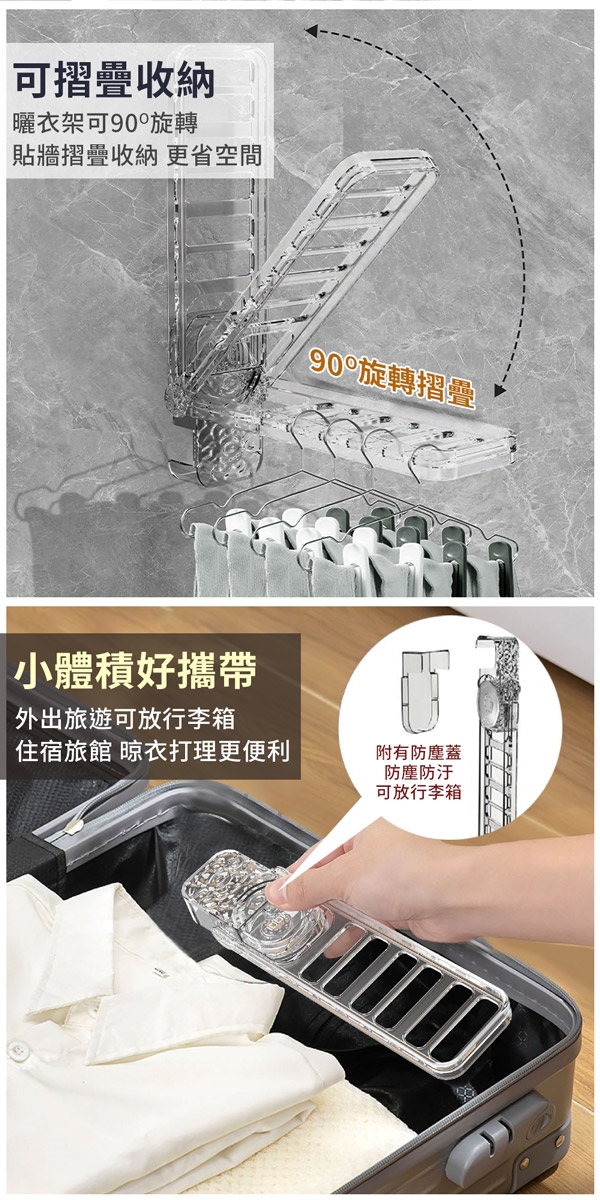 可摺疊收納

曬衣架可90°旋轉
貼牆摺疊收納 更省空間

90°旋轉摺疊

小體積好攜帶

外出旅遊可放行李箱
住宿旅館 晾衣打理更便利

附有防塵蓋
防塵防汙
可放行李箱