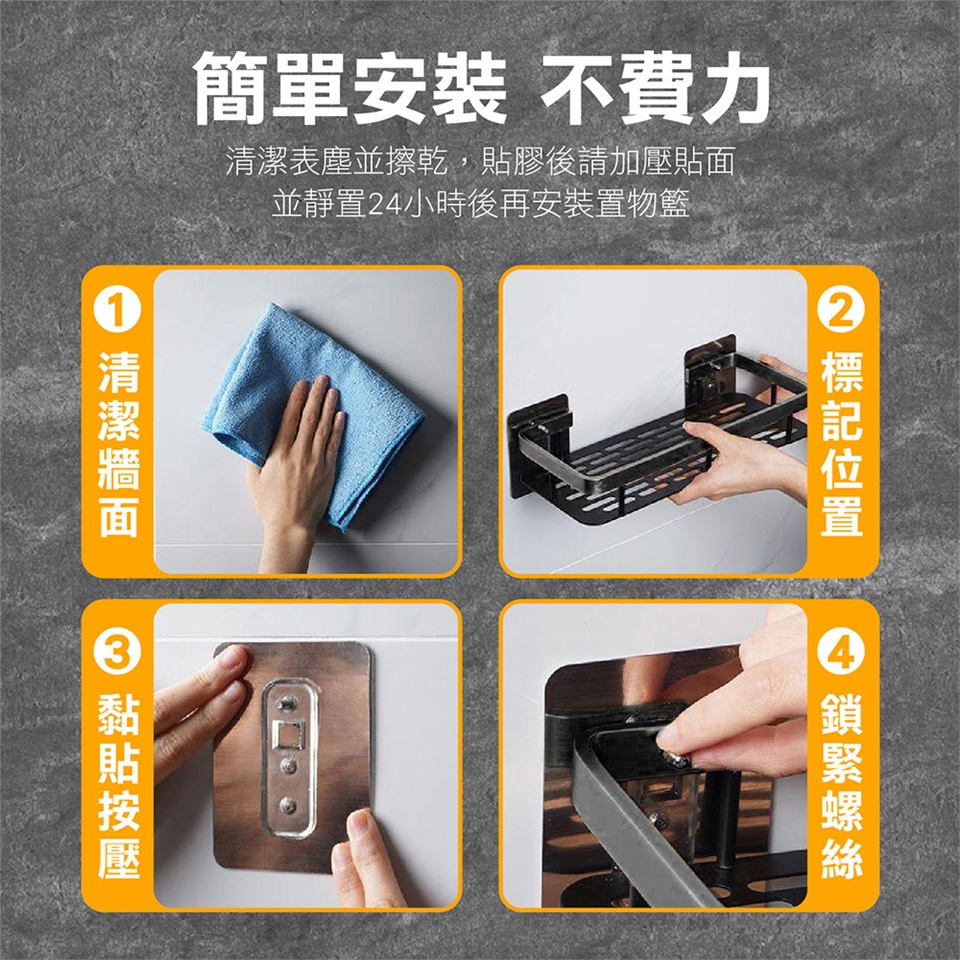 簡單安裝 不費力

清潔表塵並擦乾，貼膠後請加壓貼面
並靜置24小時後再安裝置物籃

1 清潔牆面

2 標記位置

3 黏貼按壓

4 鎖緊螺絲