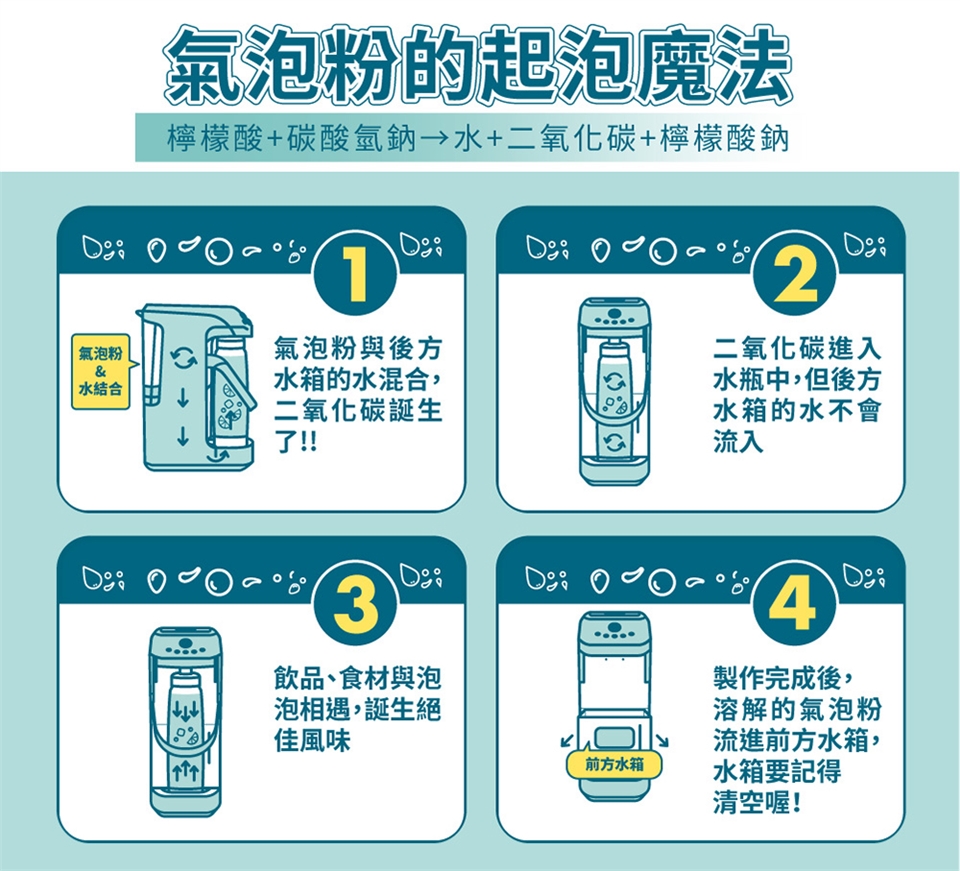 氣泡粉的起泡魔法

檸檬酸+碳酸氫鈉→水+二氧化碳+檸檬酸鈉

1

氣泡粉
&
水結合

氣泡粉與後方水箱的水混合，二氧化碳誕生了!!

2

二氧化碳進入水瓶中，但後方水箱的水不會流入

3

飲品、食材與泡泡相遇，誕生絕佳風味

4

前方水箱

製作完成後，溶解的氣泡粉流進前方水箱，水箱要記得清空喔!