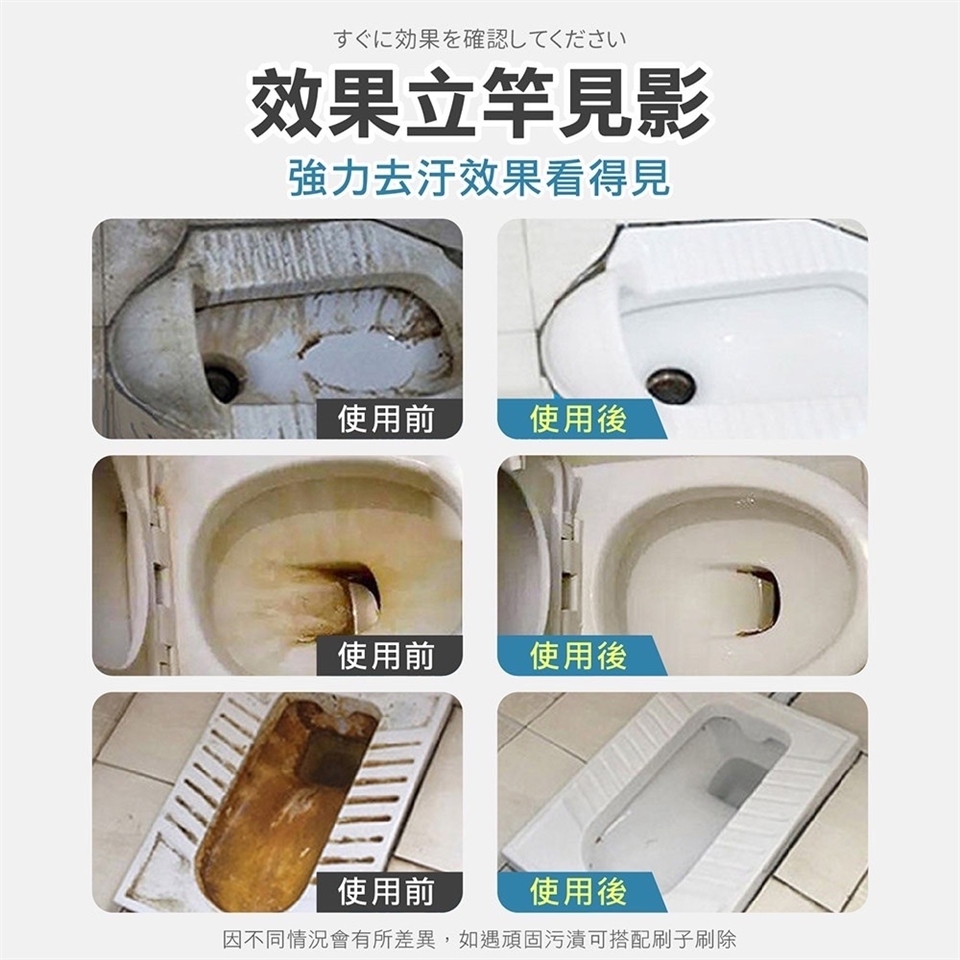 すぐに効果を確認してください

效果立竿見影

強力去汙效果看得見

使用前

使用後

使用前

使用後

使用前

使用後

因不同情況會有所差異，如遇頑固污漬可搭配刷子刷除