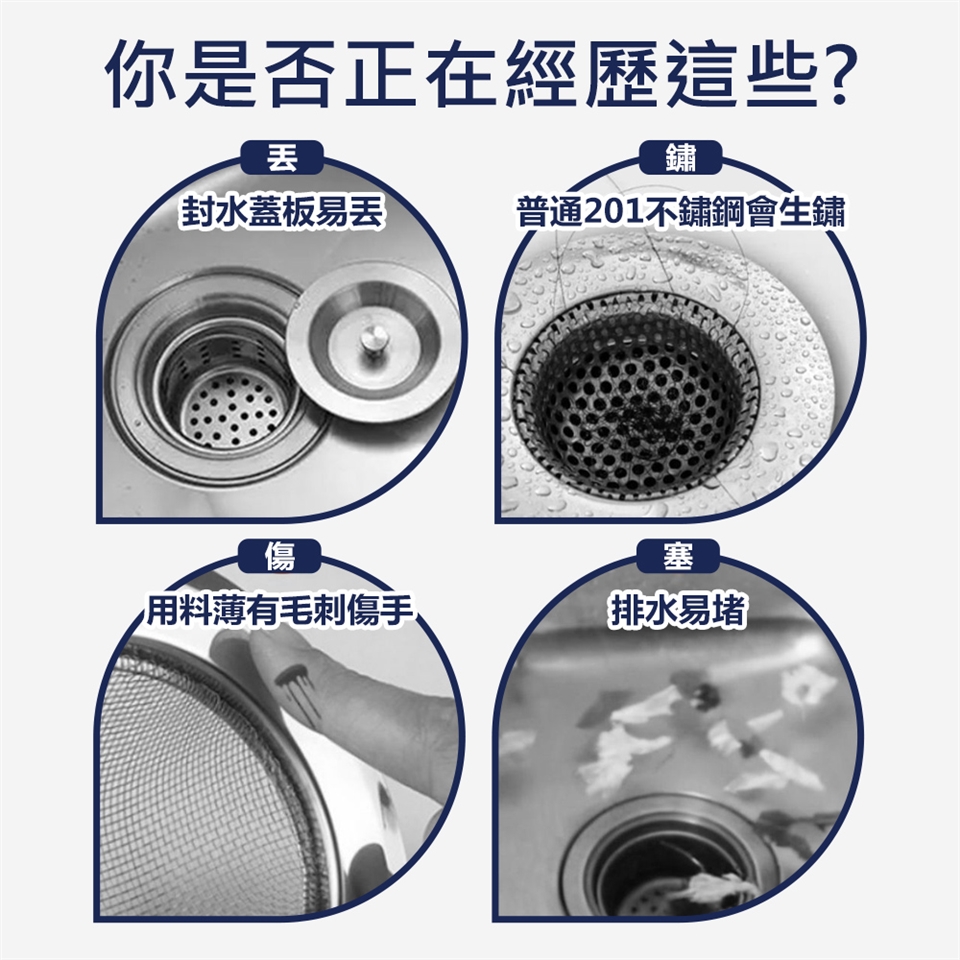 你是否正在經歷這些?

丟
封水蓋板易丟

鏽
普通201不鏽鋼會生鏽

傷
用料薄有毛刺傷手

塞
排水易堵