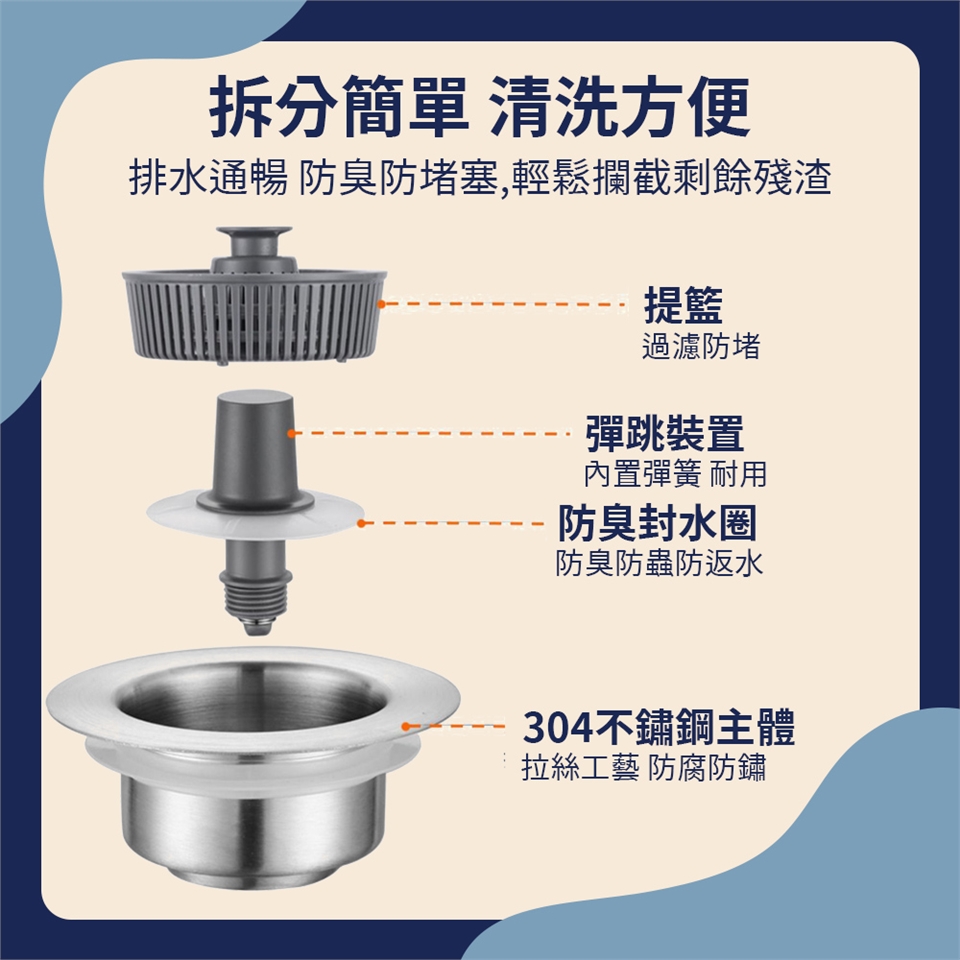 拆分簡單 清洗方便
排水通暢 防臭防堵塞,輕鬆攔截剩餘殘渣

提籃
過濾防堵

彈跳裝置
內置彈簧 耐用

防臭封水圈
防臭防蟲防返水

304不鏽鋼主體
拉絲工藝 防腐防鏽