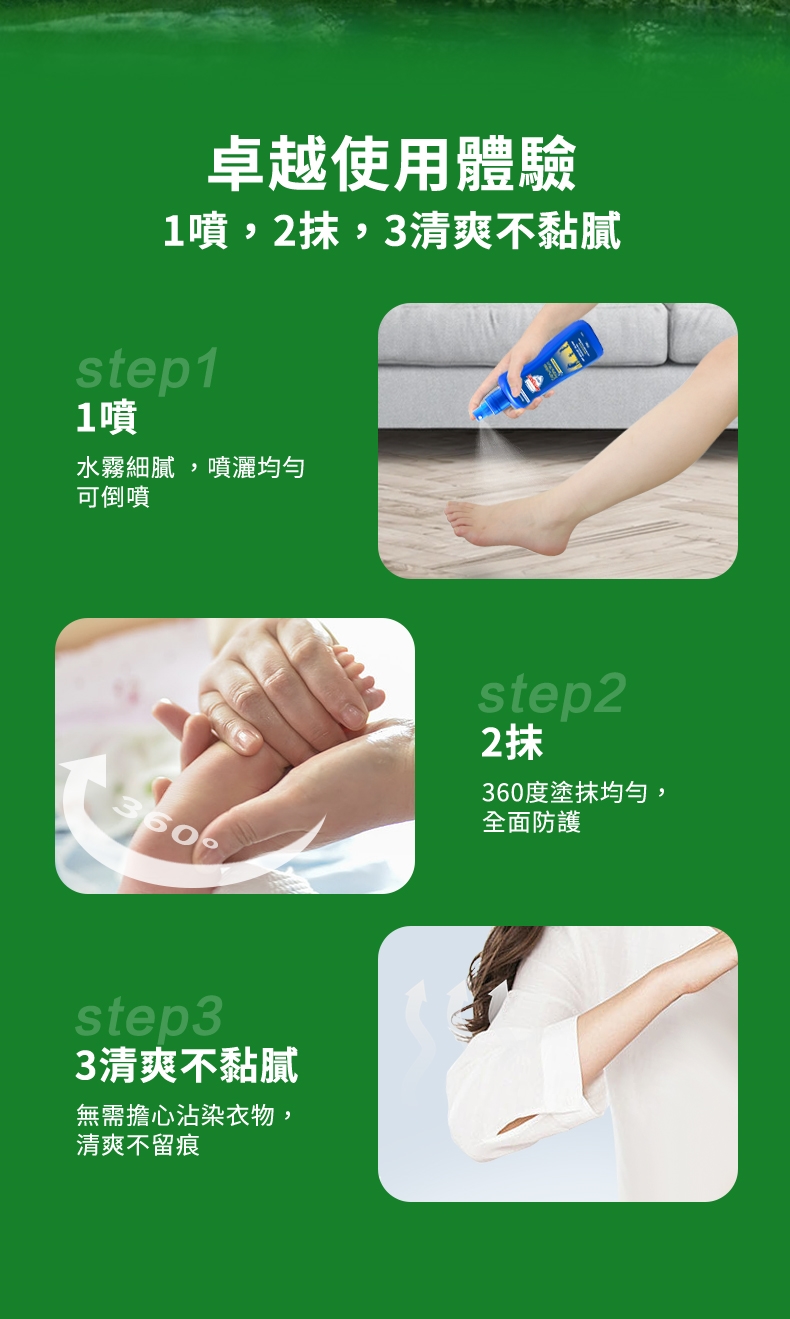 卓越使用體驗
1噴，2抹，3清爽不黏膩

step1
1噴
水霧細膩 ，噴灑均勻
可倒噴

360°

step2
2抹
360度塗抹均勻，
全面防護

step3
3清爽不黏膩
無需擔心沾染衣物，
清爽不留痕